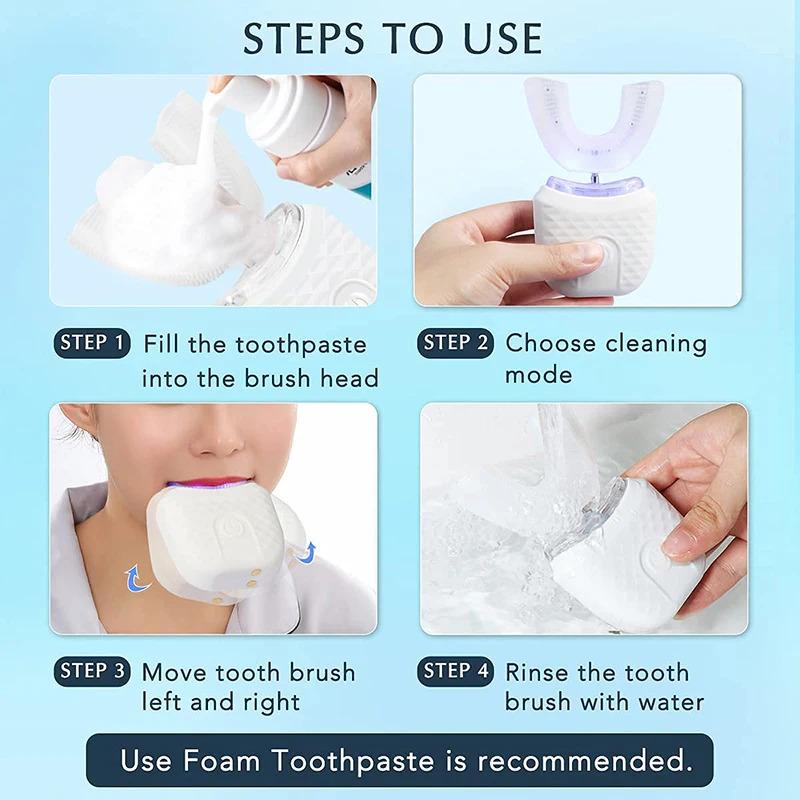 STEPS TO USE

STEP 1 Fill the toothpaste into the brush head

STEP 2 Choose cleaning mode

STEP 3 Move tooth brush left and right

STEP 4 Rinse the tooth brush with water

Use Foam Toothpaste is recommended.