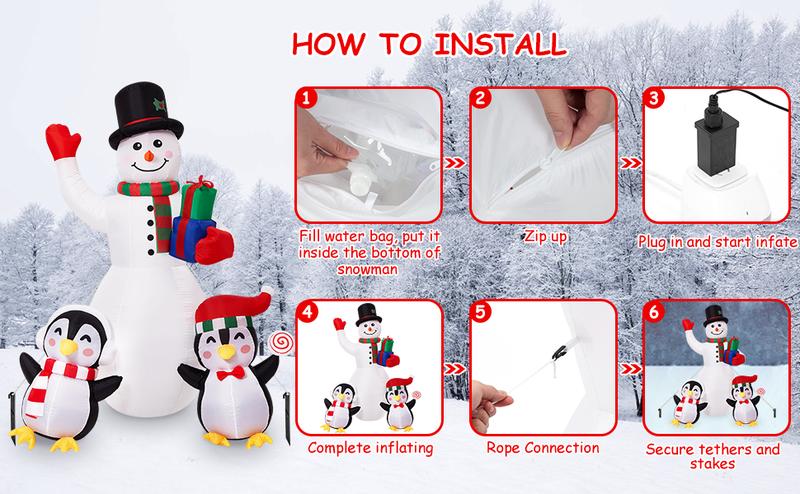 HOW TO INSTALL

1

Fill water bag, put it inside the bottom of snowman

2

Zip up

3

Plug in and start infate

4

Complete inflating

5

Rope Connection

6

Secure tethers and stakes