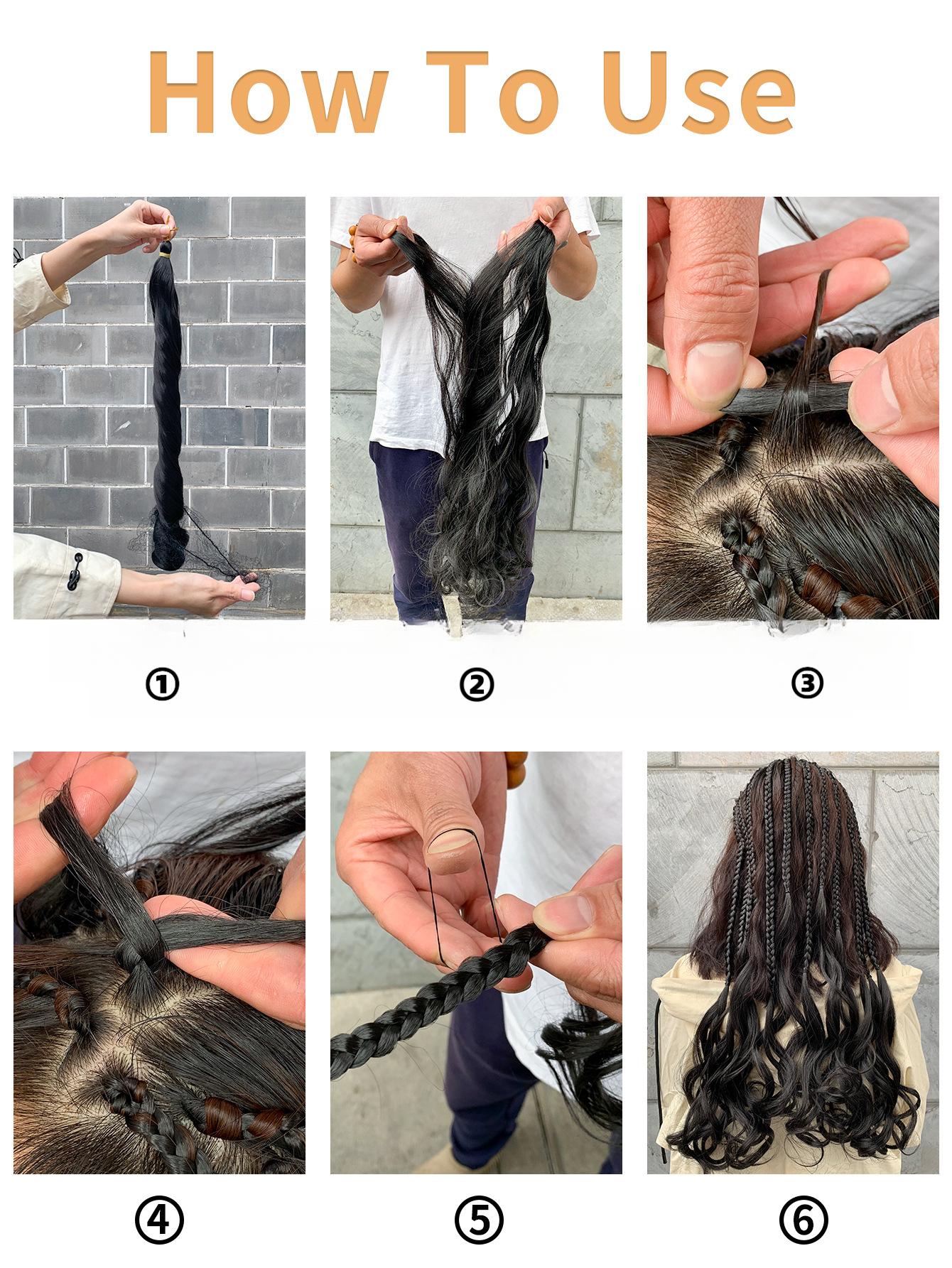 How To Use

①

②

③

④

⑤

⑥