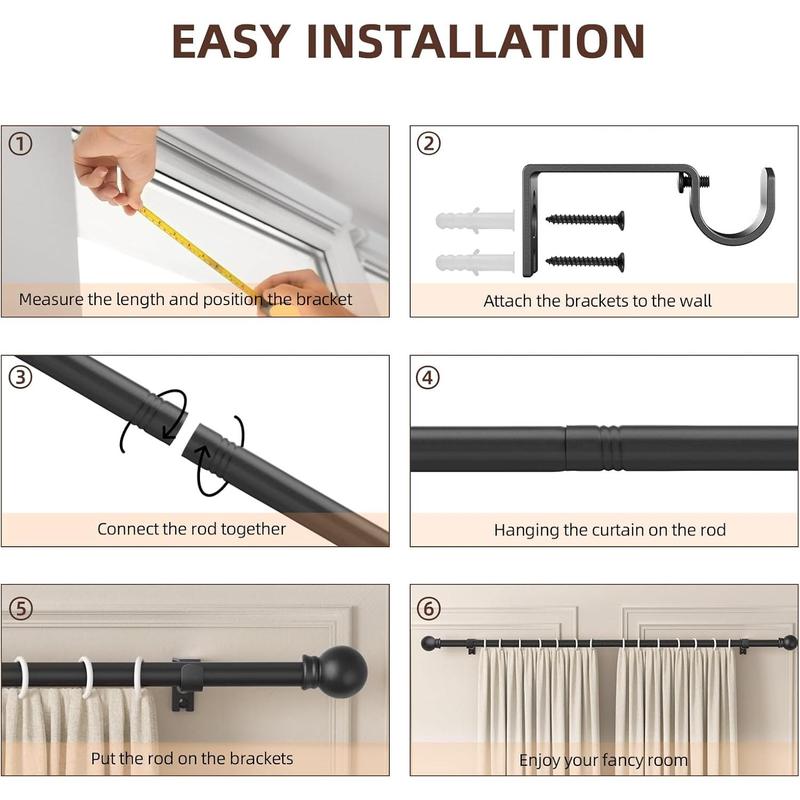 EASY INSTALLATION

①
Measure the length and position the bracket

②
Attach the brackets to the wall

③
Connect the rod together

④
Hanging the curtain on the rod

⑤
Put the rod on the brackets

⑥
Enjoy your fancy room