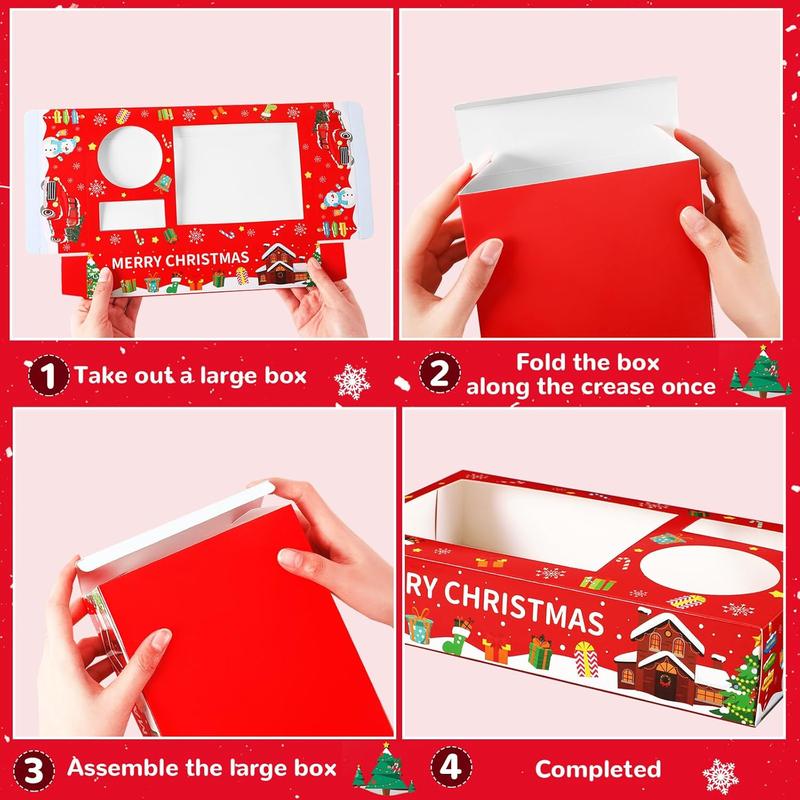 MERRY CHRISTMAS

1 Take out a large box

2 Fold the box along the crease once

RY CHRISTMAS

3 Assemble the large box

4 Completed