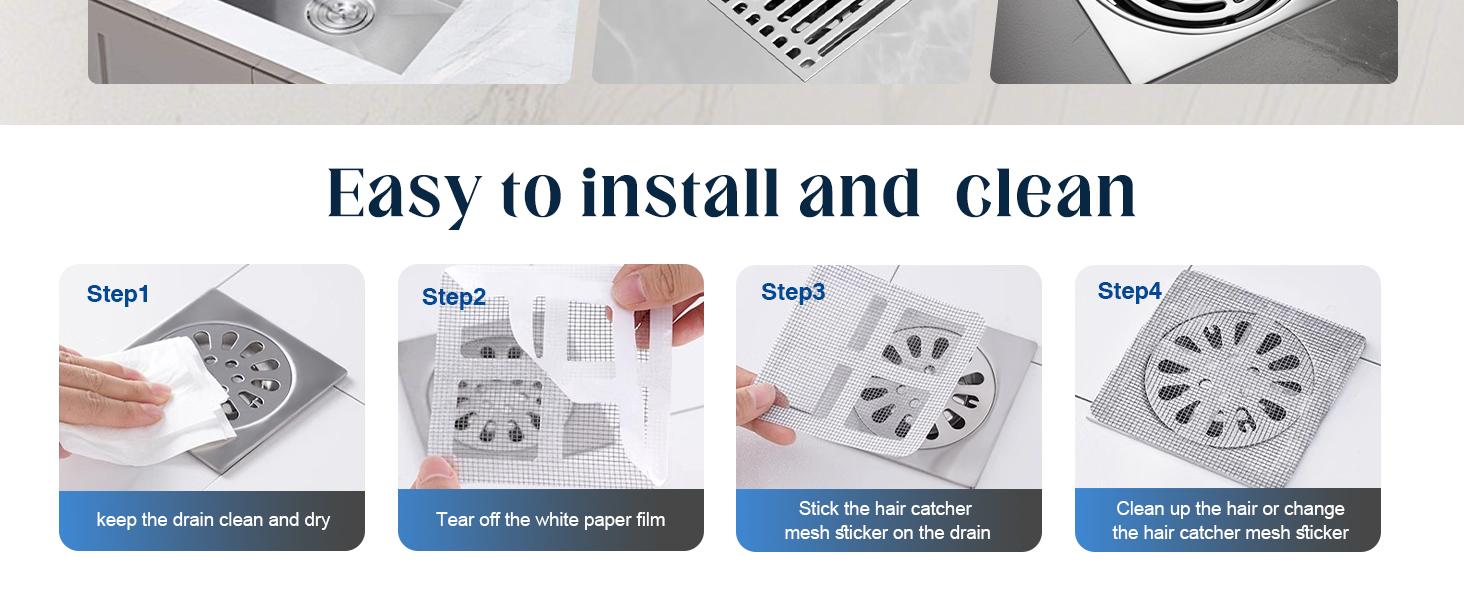 Easy to install and clean

Step1

keep the drain clean and dry

Step2

Tear off the white paper film

Step3

Stick the hair catcher mesh sticker on the drain

Step4

Clean up the hair or change the hair catcher mesh sticker