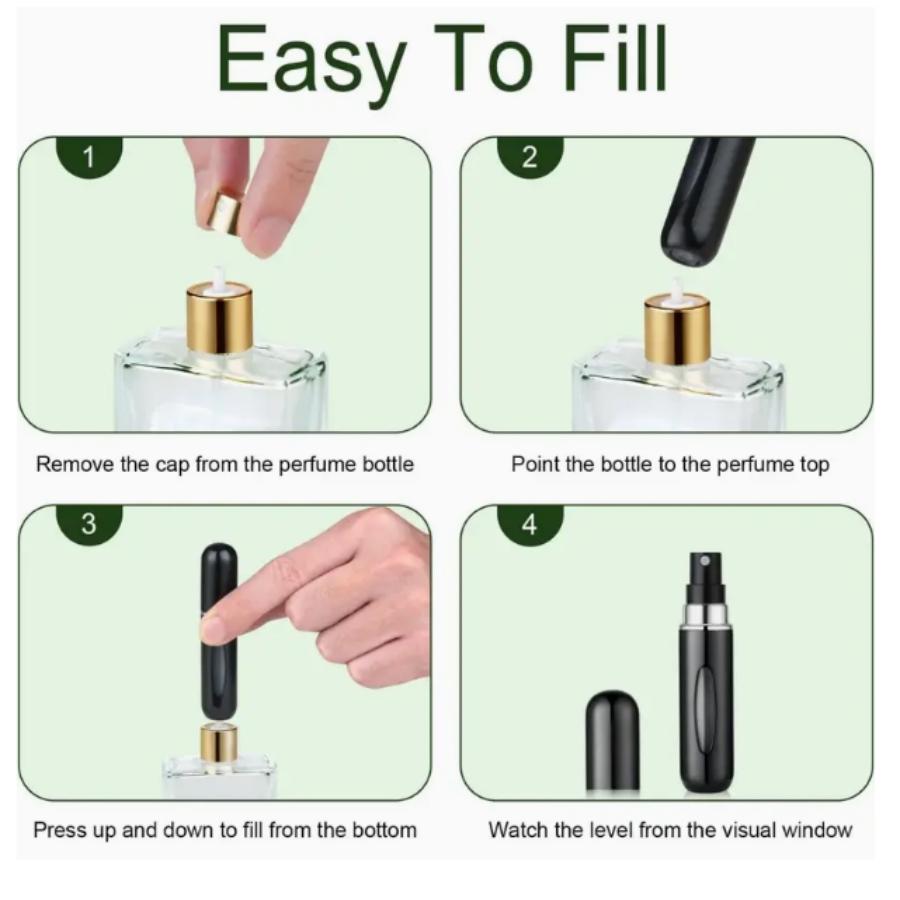 Easy To Fill

1

Remove the cap from the perfume bottle

2

Point the bottle to the perfume top

3

Press up and down to fill from the bottom

4

Watch the level from the visual window