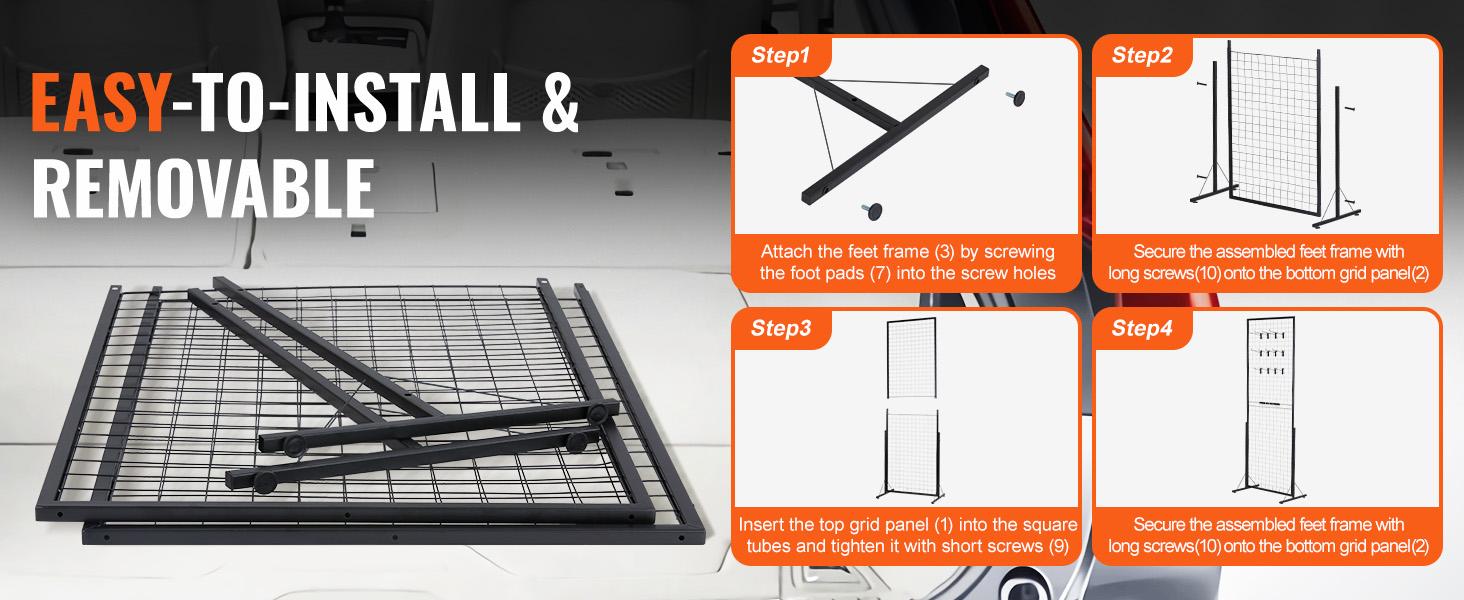 EASY-TO-INSTALL & REMOVABLE

Step1

Attach the feet frame (3) by screwing the foot pads (7) into the screw holes

Step2

Secure the assembled feet frame with long screws(10) onto the bottom grid panel(2)

Step3

Insert the top grid panel (1) into the square tubes and tighten it with short screws (9)

Step4

Secure the assembled feet frame with long screws(10) onto the bottom grid panel(2)