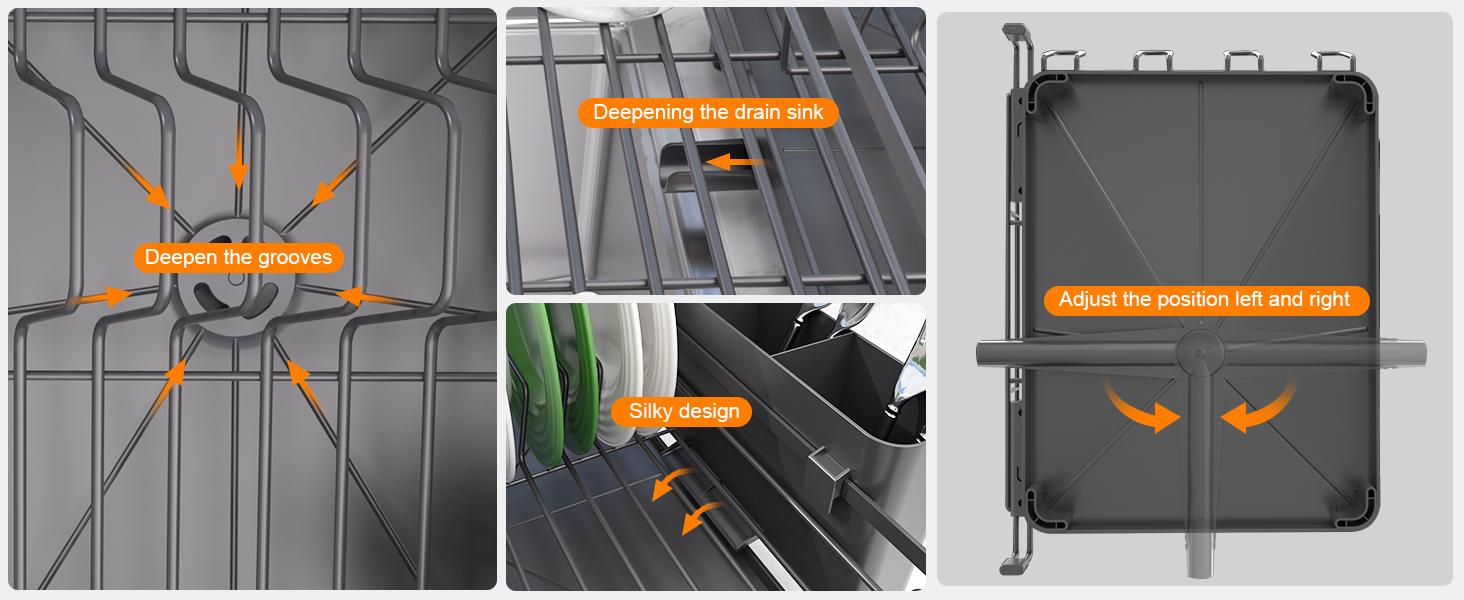 Deepen the grooves

Deepening the drain sink

Silky design

Adjust the position left and right