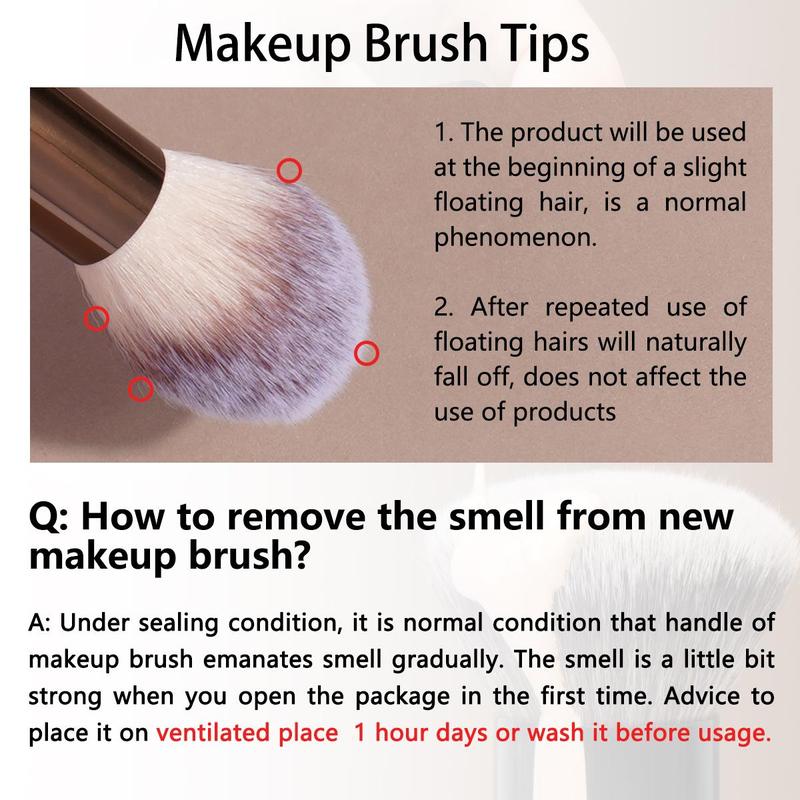 Makeup Brush Tips

1. The product will be used at the beginning of a slight floating hair, is a normal phenomenon.

2. After repeated use of floating hairs will naturally fall off, does not affect the use of products

Q: How to remove the smell from new makeup brush?

A: Under sealing condition, it is normal condition that handle of makeup brush emanates smell gradually. The smell is a little bit strong when you open the package in the first time. Advice to place it on ventilated place 1 hour days or wash it before usage.