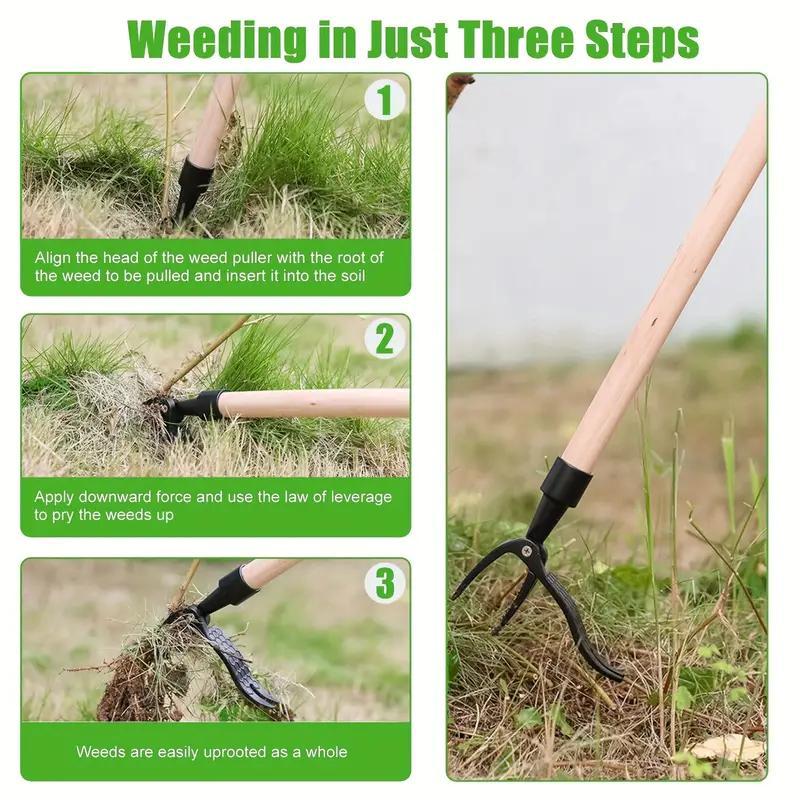 Weeding in Just Three Steps

1

Align the head of the weed puller with the root of the weed to be pulled and insert it into the soil

2

Apply downward force and use the law of leverage to pry the weeds up

3

Weeds are easily uprooted as a whole