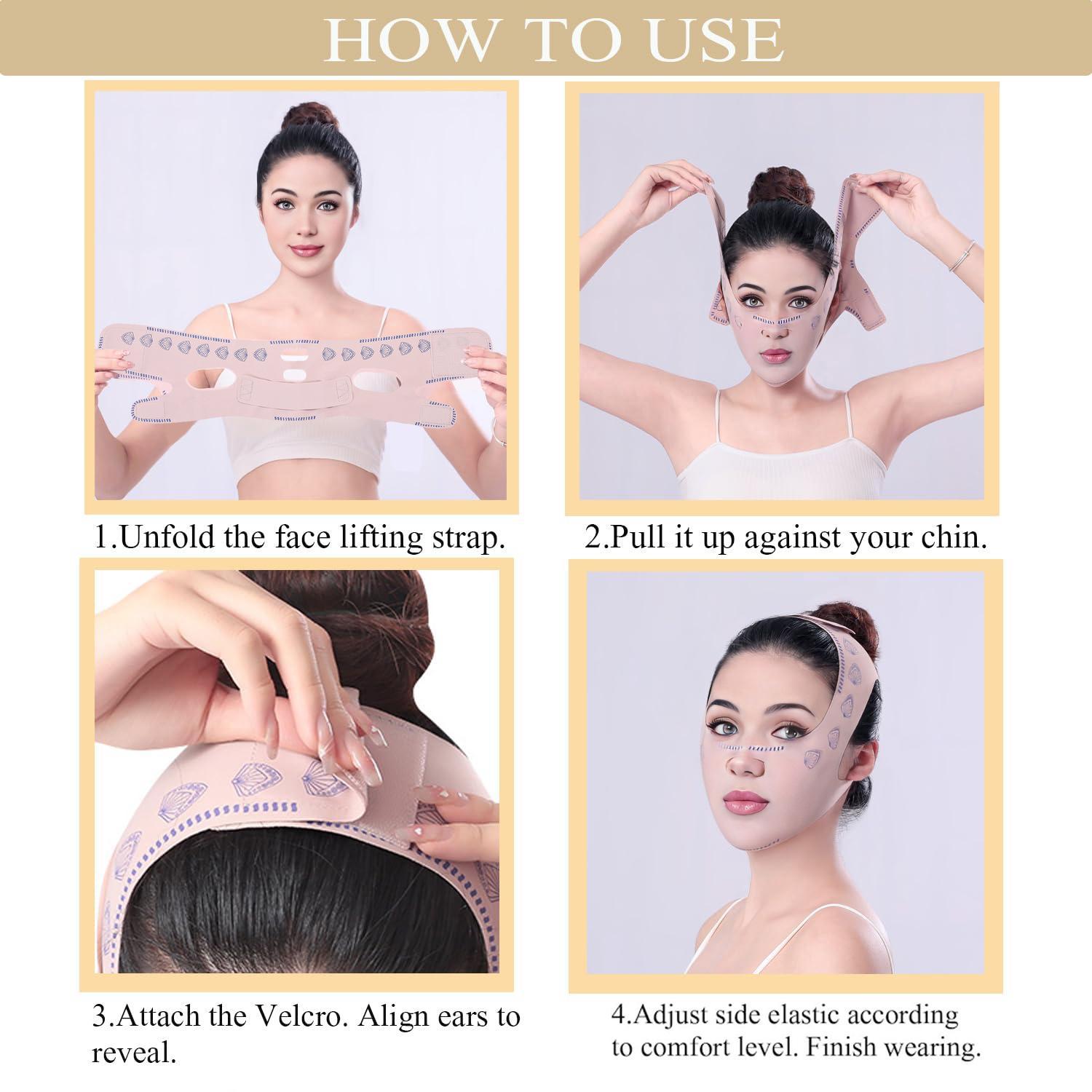 HOW TO USE

1.Unfold the face lifting strap.

2.Pull it up against your chin.

3.Attach the Velcro. Align ears to reveal.

4.Adjust side elastic according to comfort level. Finish wearing.