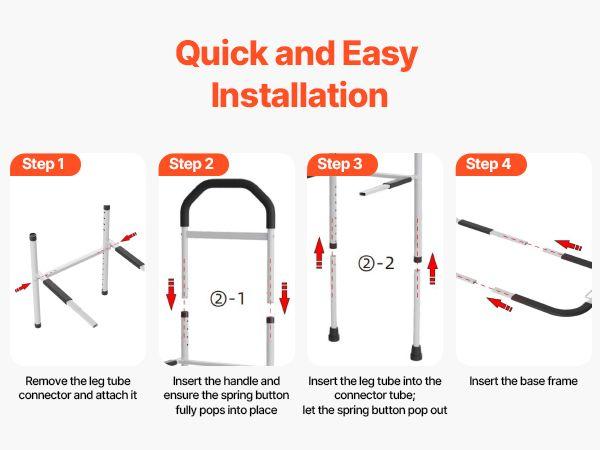 Quick and Easy Installation

Step 1

Remove the leg tube connector and attach it

Step 2

②-1

Insert the handle and ensure the spring button fully pops into place

Step 3

②-2

Insert the leg tube into the connector tube; let the spring button pop out

Step 4

Insert the base frame