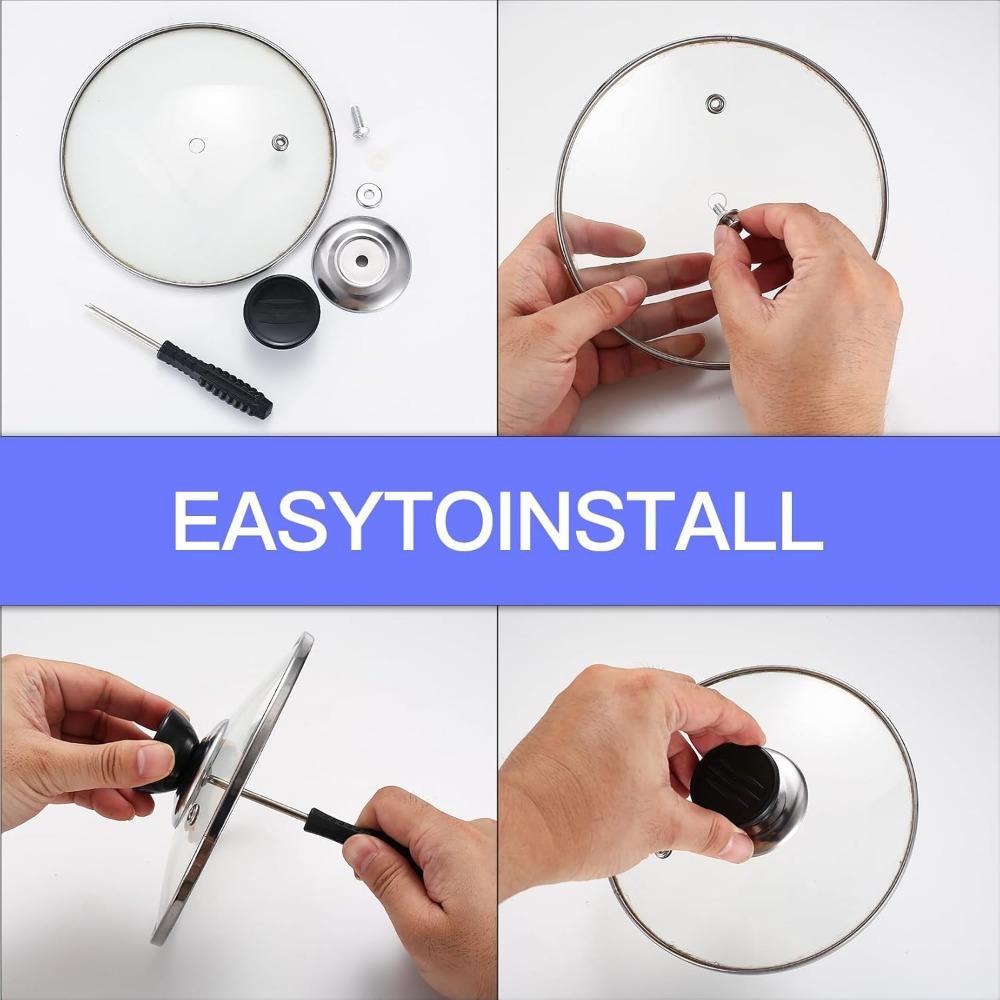 EASYTOINSTALL