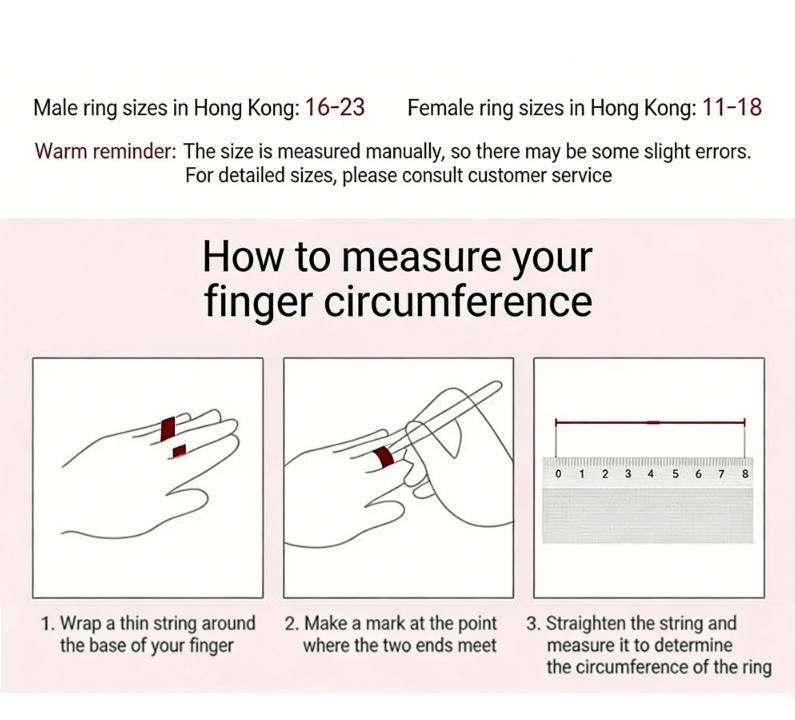 Male ring sizes in Hong Kong: 16-23 Female ring sizes in Hong Kong: 11-18

Warm reminder: The size is measured manually, so there may be some slight errors. For detailed sizes, please consult customer service

How to measure your finger circumference

0 1 2 3 4 5 6 7 8

1. Wrap a thin string around the base of your finger

2. Make a mark at the point where the two ends meet

3. Straighten the string and measure it to determine the circumference of the ring