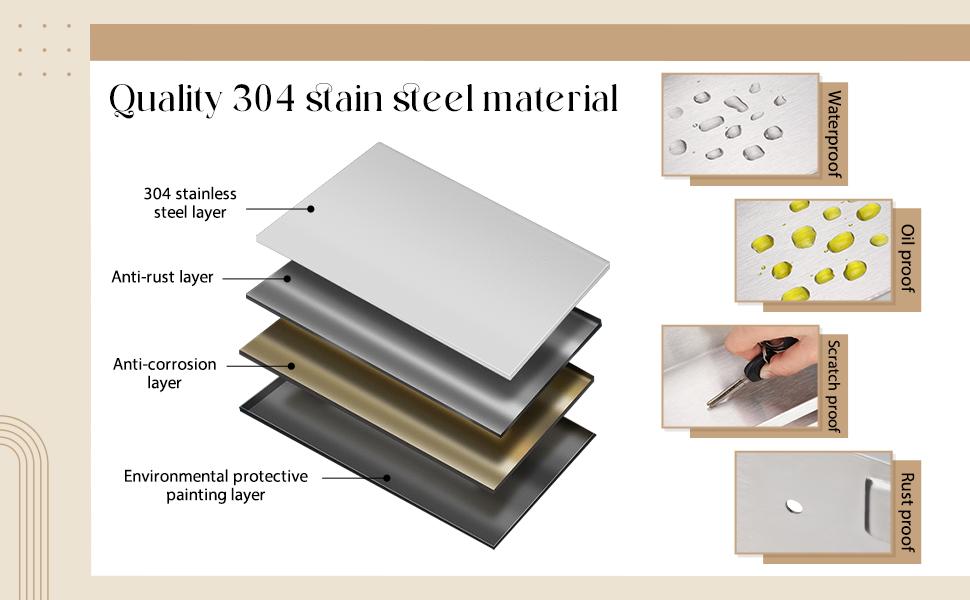 Quality 304 stain steel material

304 stainless steel layer

Anti-rust layer

Anti-corrosion layer

Environmental protective painting layer

Waterproof

Oil proof

Scratch proof

Rust proof