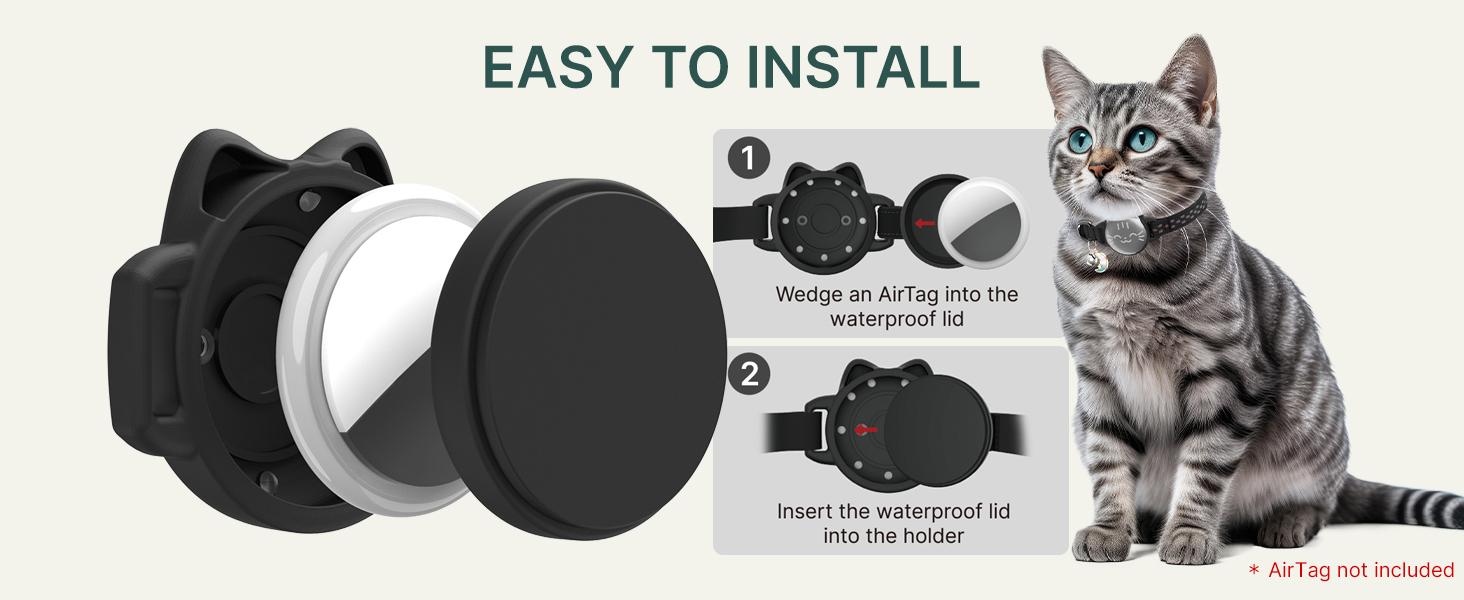 EASY TO INSTALL

1

Wedge an AirTag into the waterproof lid

2

Insert the waterproof lid into the holder

* AirTag not included