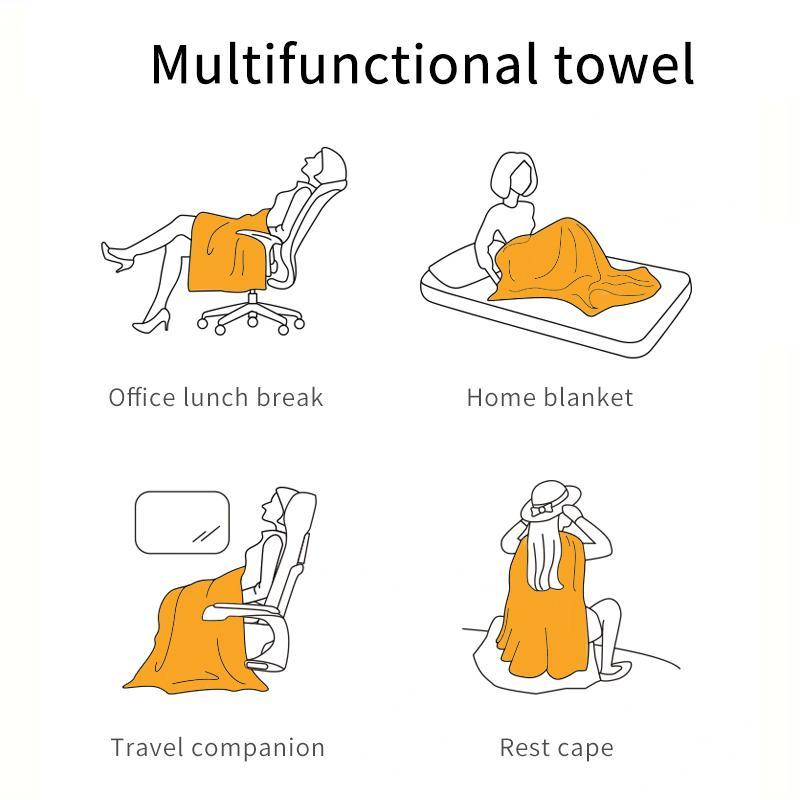 Multifunctional towel

Office lunch break

Home blanket

Travel companion

Rest cape