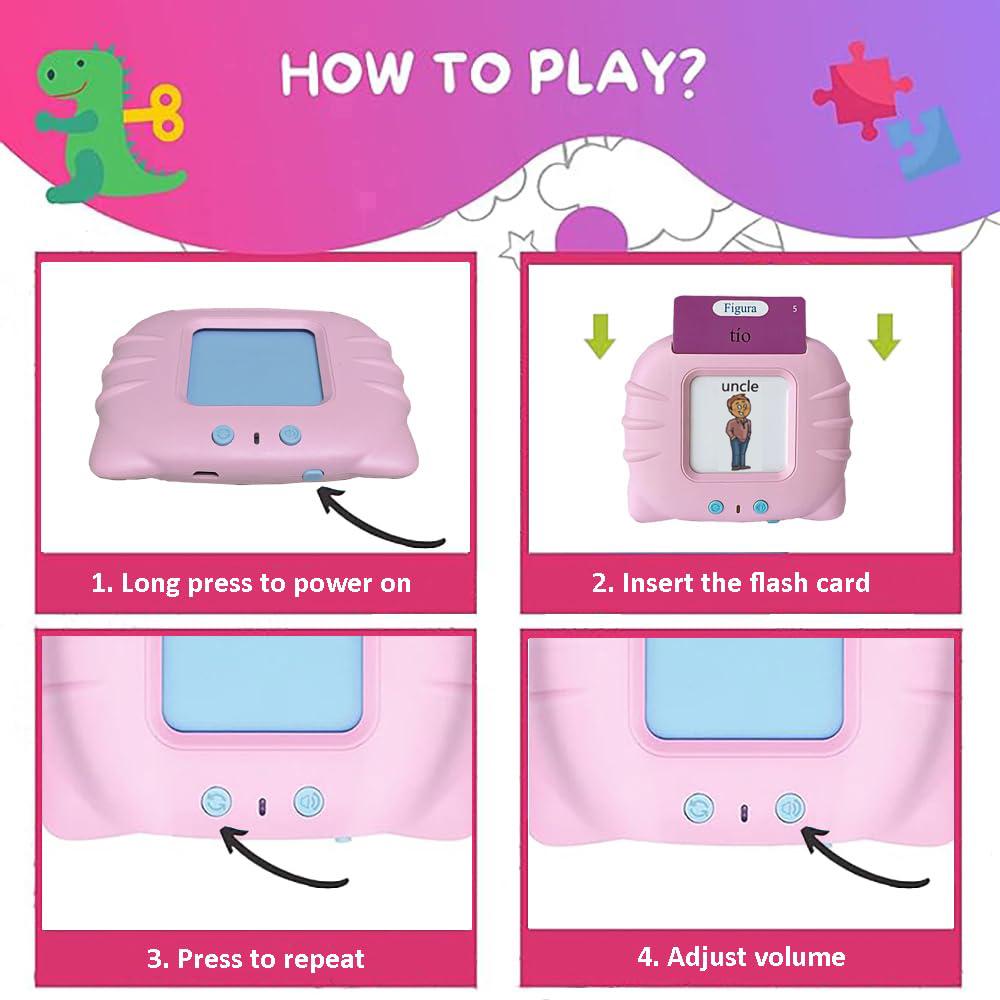 HOW TO PLAY?

1. Long press to power on

Figura 5
tio
uncle

2. Insert the flash card

3. Press to repeat

4. Adjust volume