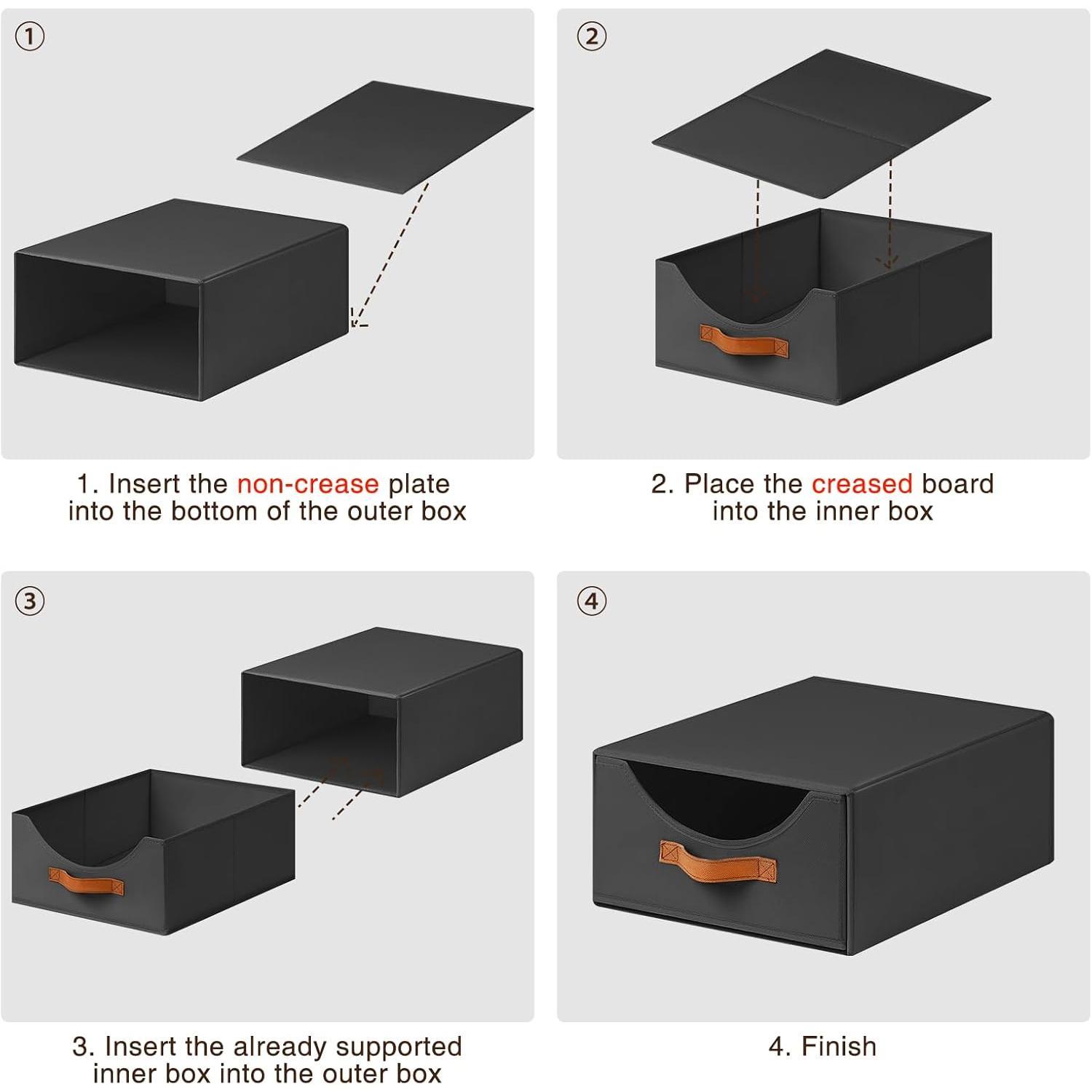 ①

1. Insert the non-crease plate into the bottom of the outer box

②

2. Place the creased board into the inner box

③

3. Insert the already supported inner box into the outer box

④

4. Finish