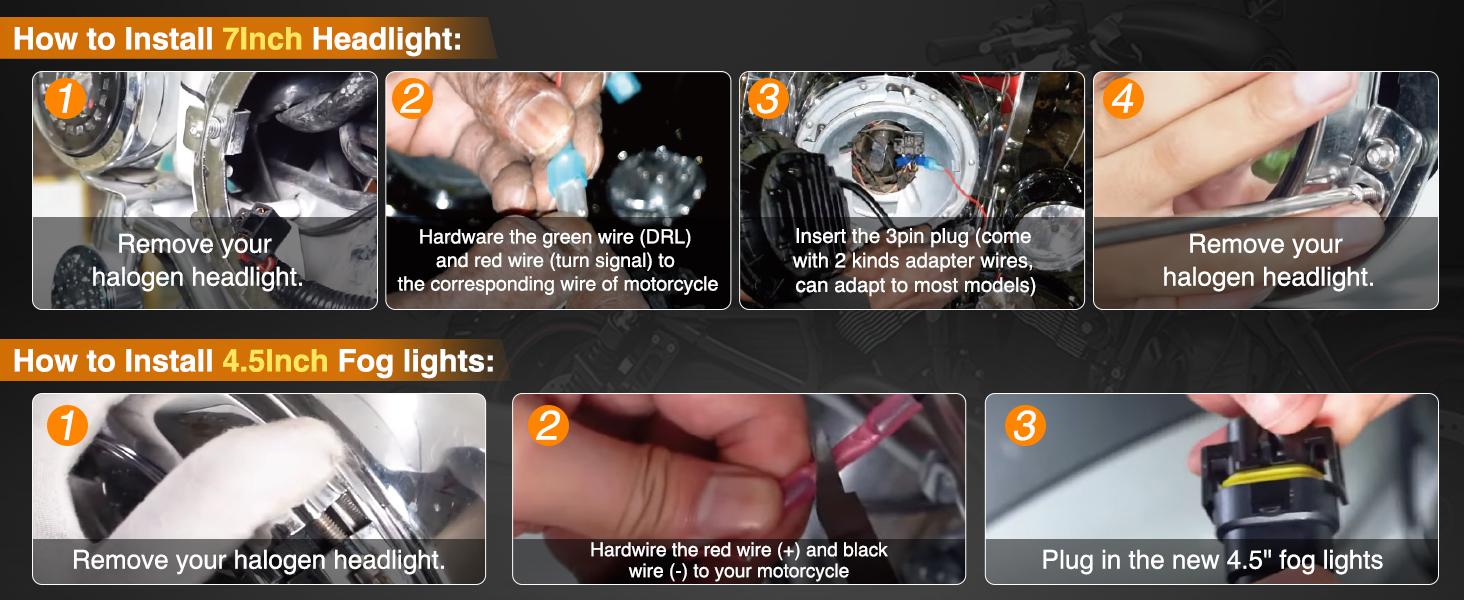 How to Install 7Inch Headlight:

1
Remove your halogen headlight.

2
Hardware the green wire (DRL) and red wire (turn signal) to the corresponding wire of motorcycle

3
Insert the 3pin plug (come with 2 kinds adapter wires, can adapt to most models)

4
Remove your halogen headlight.

How to Install 4.5Inch Fog lights:

1
Remove your halogen headlight.

2
Hardwire the red wire (+) and black wire (-) to your motorcycle

3
Plug in the new 4.5" fog lights