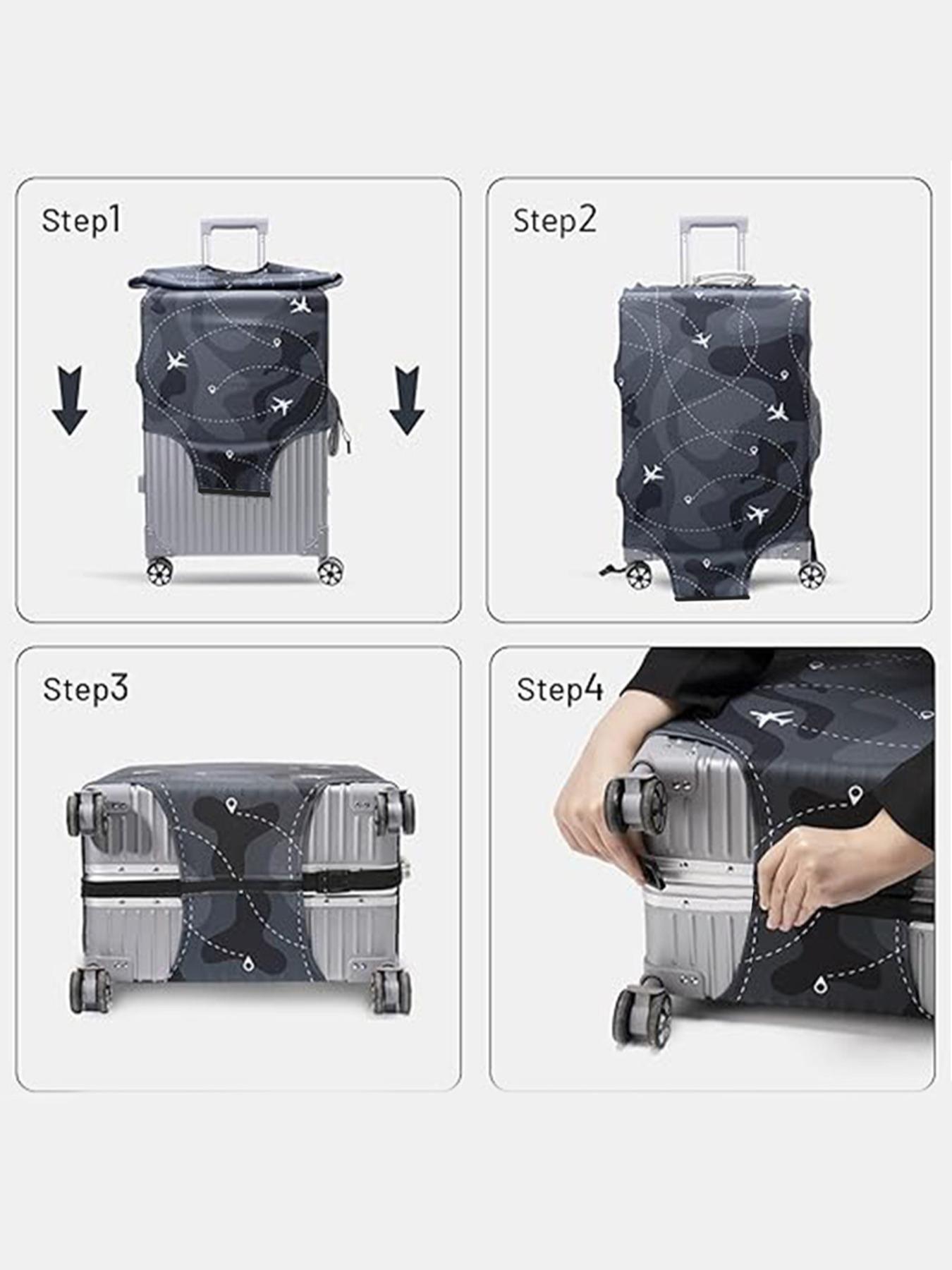 Step1

Step2

Step3

Step4