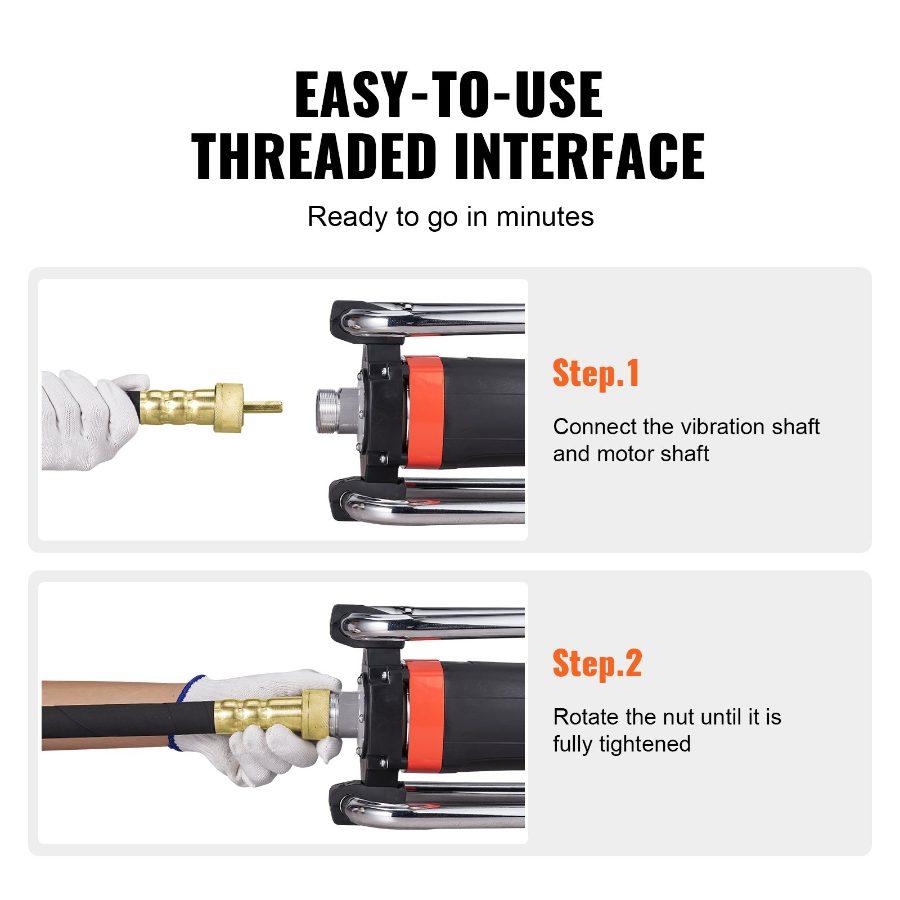 EASY-TO-USE THREADED INTERFACE

Ready to go in minutes

Step.1

Connect the vibration shaft and motor shaft

Step.2

Rotate the nut until it is fully tightened