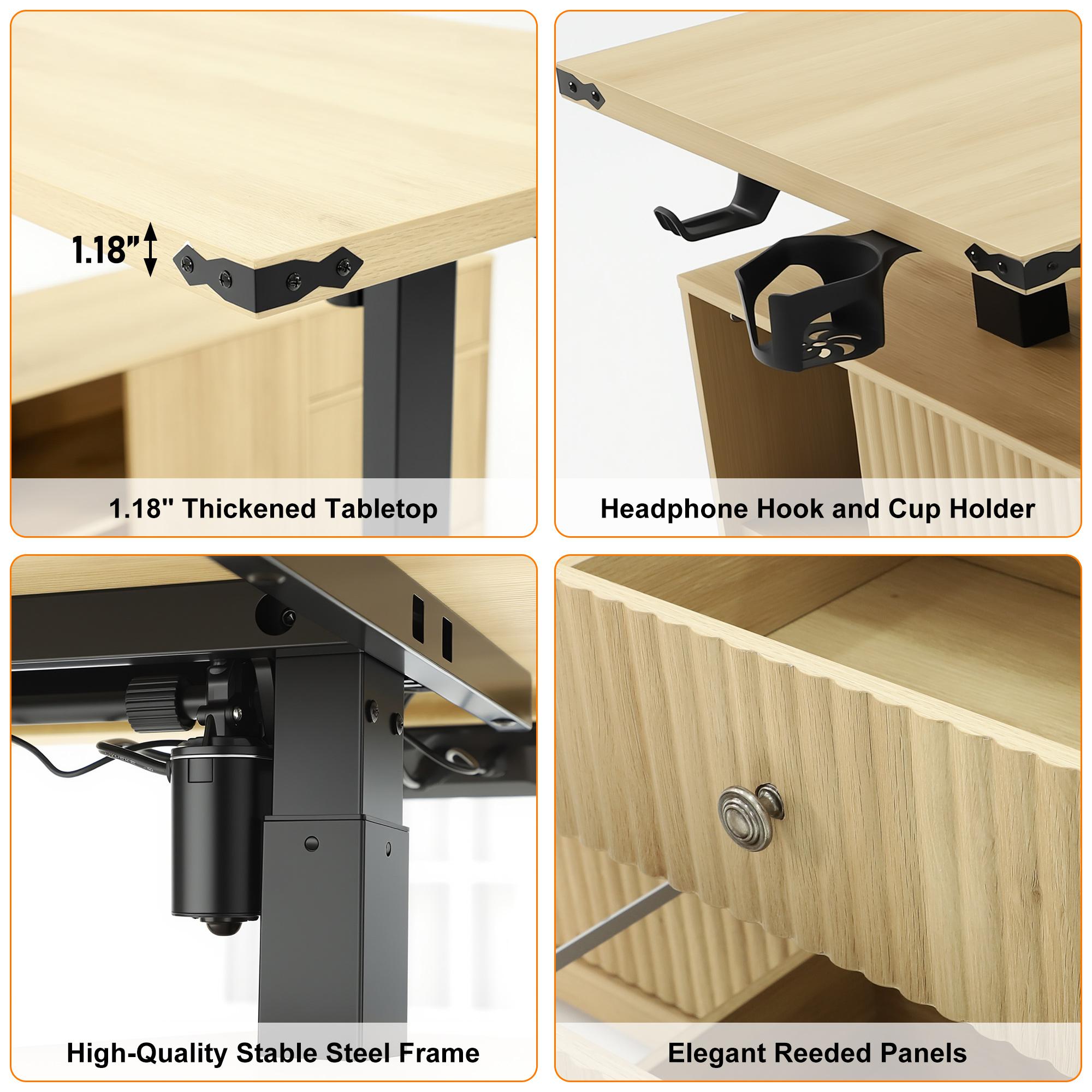 1.18”

1.18" Thickened Tabletop

Headphone Hook and Cup Holder

High-Quality Stable Steel Frame

Elegant Reeded Panels