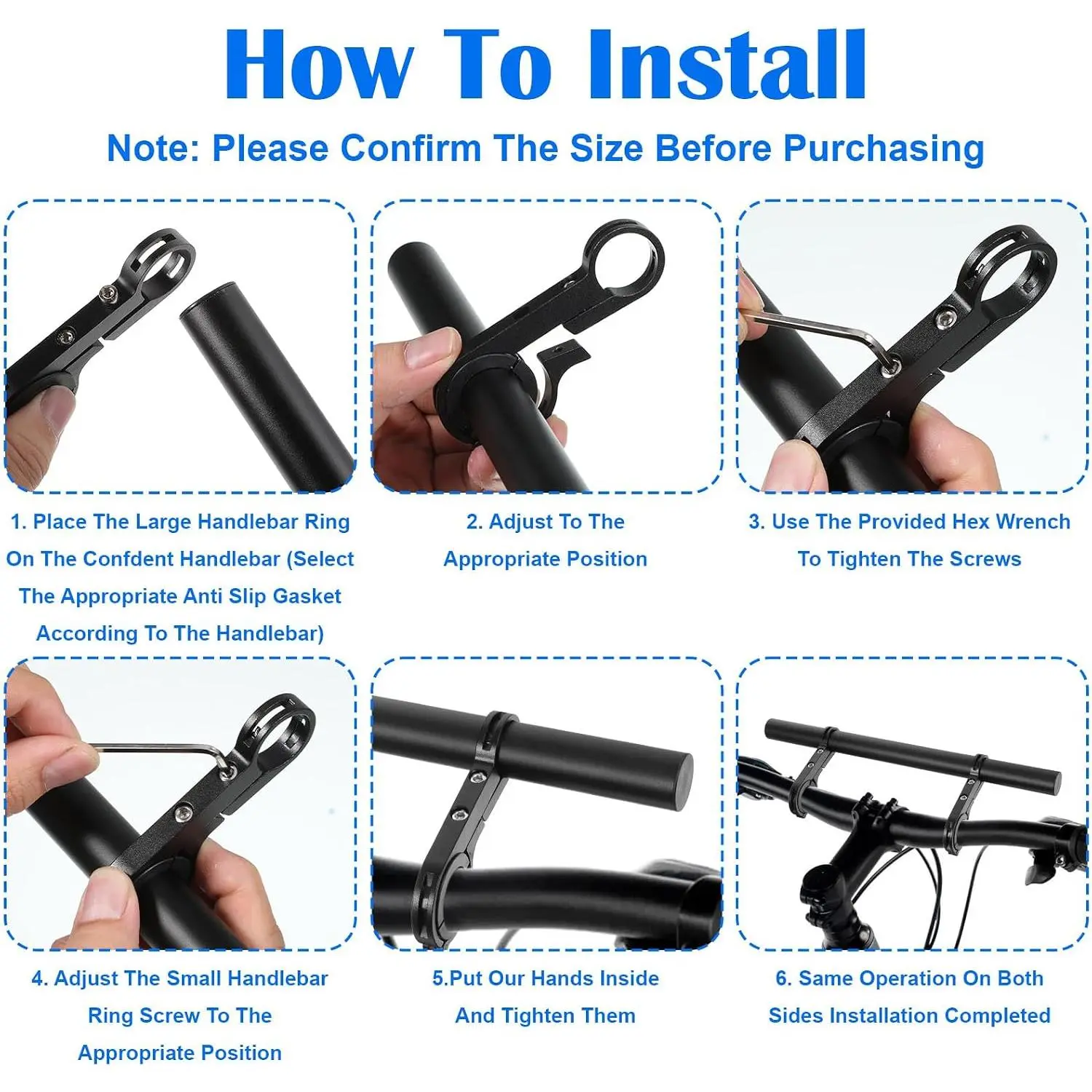 How To Install

Note: Please Confirm The Size Before Purchasing

1. Place The Large Handlebar Ring On The Confdent Handlebar (Select The Appropriate Anti Slip Gasket According To The Handlebar)

2. Adjust To The Appropriate Position

3. Use The Provided Hex Wrench To Tighten The Screws

4. Adjust The Small Handlebar Ring Screw To The Appropriate Position

5.Put Our Hands Inside And Tighten Them

6. Same Operation On Both Sides Installation Completed