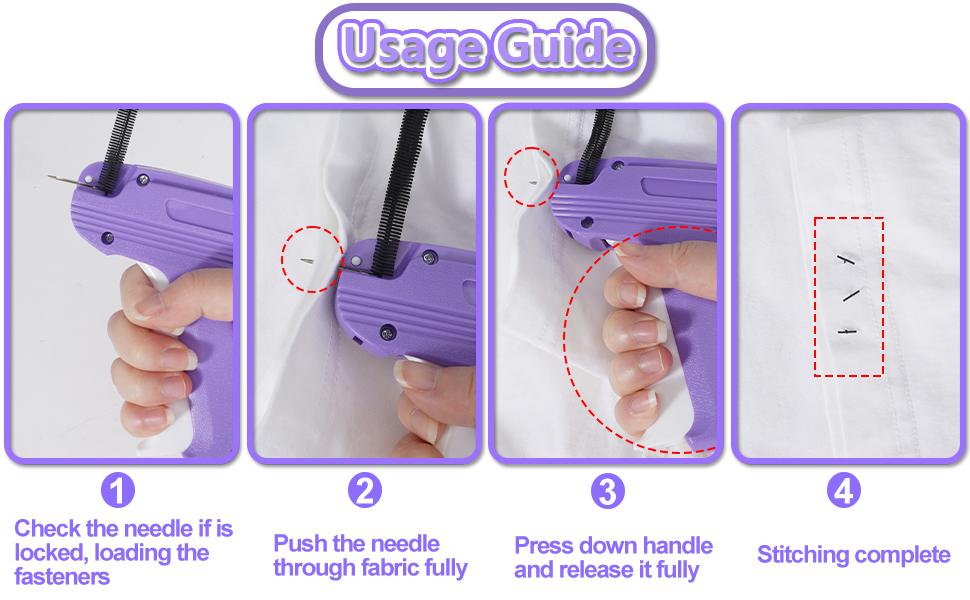 Usage Guide

1
Check the needle if is locked, loading the fasteners

2
Push the needle through fabric fully

3
Press down handle and release it fully

4
Stitching complete