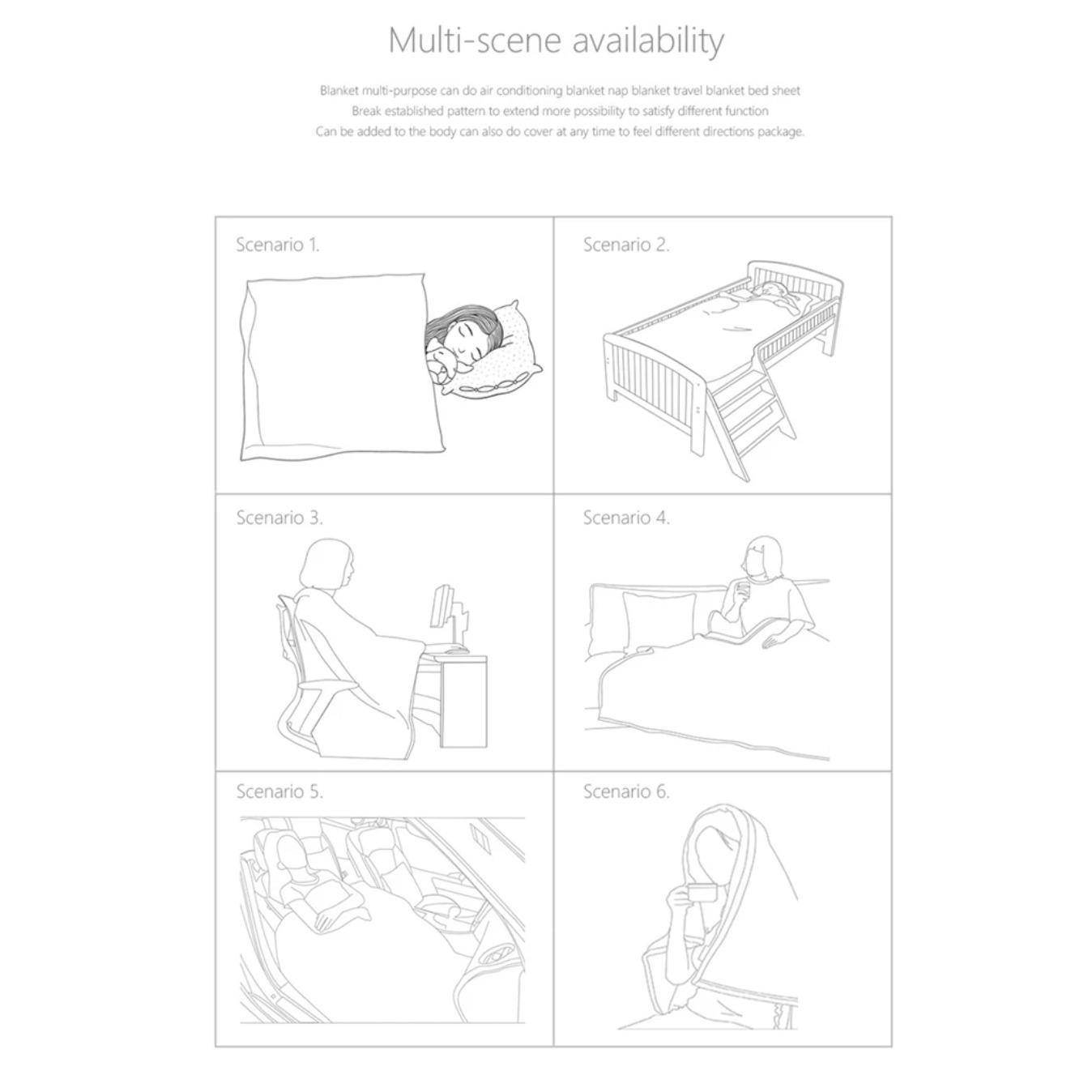 Multi-scene availability

Blanket multi-purpose can do air conditioning blanket nap blanket travel blanket bed sheet
Break established pattern to extend more possibility to satisfy different function
Can be added to the body can also do cover at any time to feel different directions package.

Scenario 1.

Scenario 2.

Scenario 3.

Scenario 4.

Scenario 5.

Scenario 6.