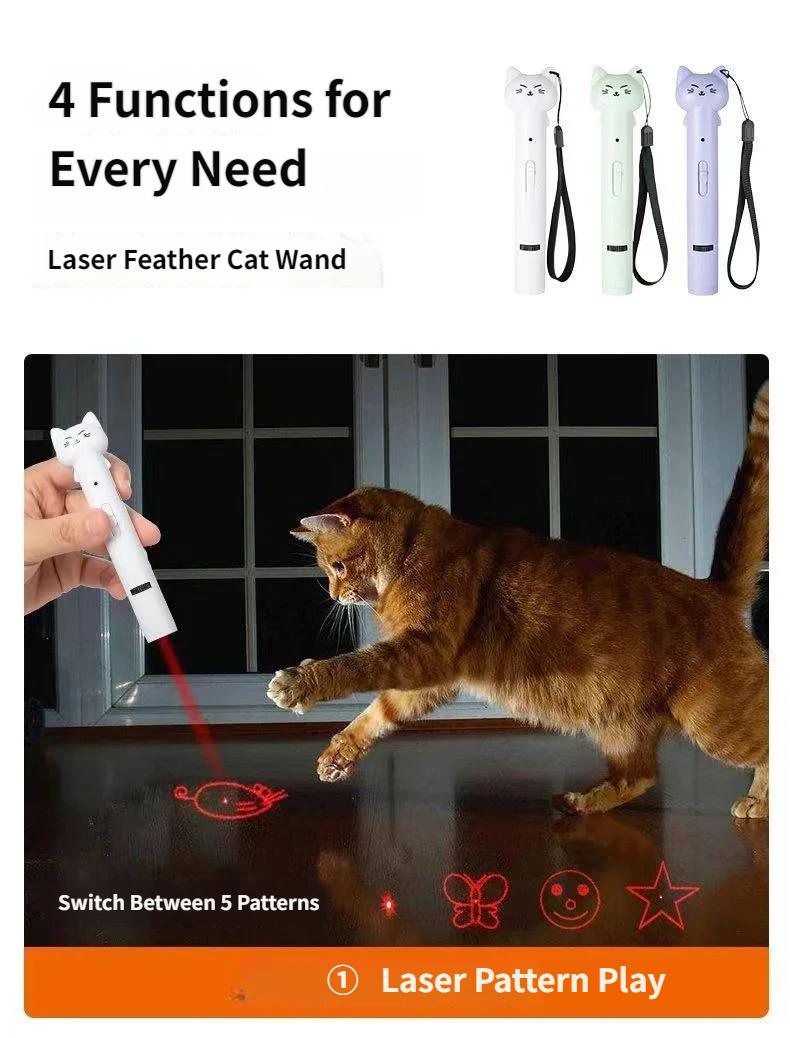 4 Functions for Every Need

Laser Feather Cat Wand

Switch Between 5 Patterns

① Laser Pattern Play