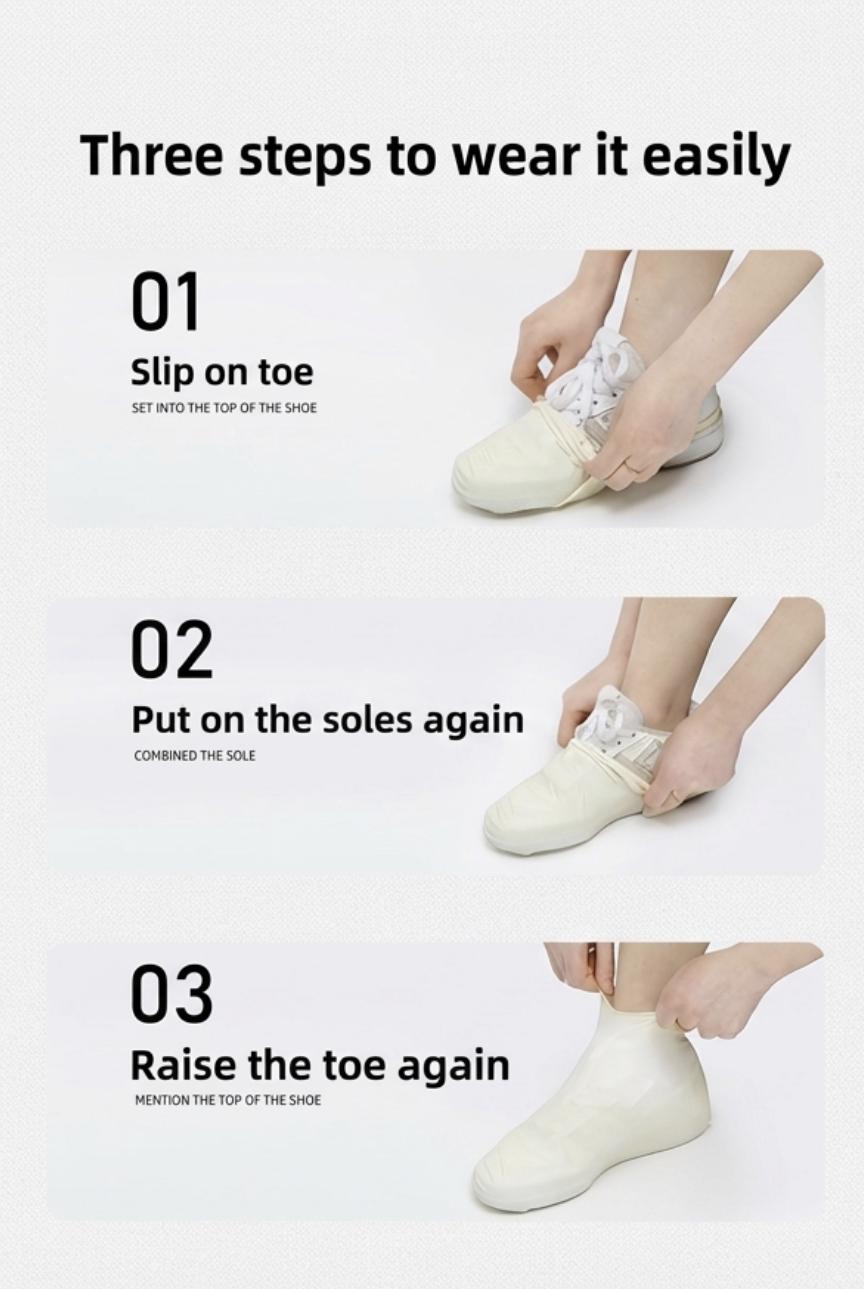 Three steps to wear it easily

01

Slip on toe

SET INTO THE TOP OF THE SHOE

02

Put on the soles again

COMBINED THE SOLE

03

Raise the toe again

MENTION THE TOP OF THE SHOE