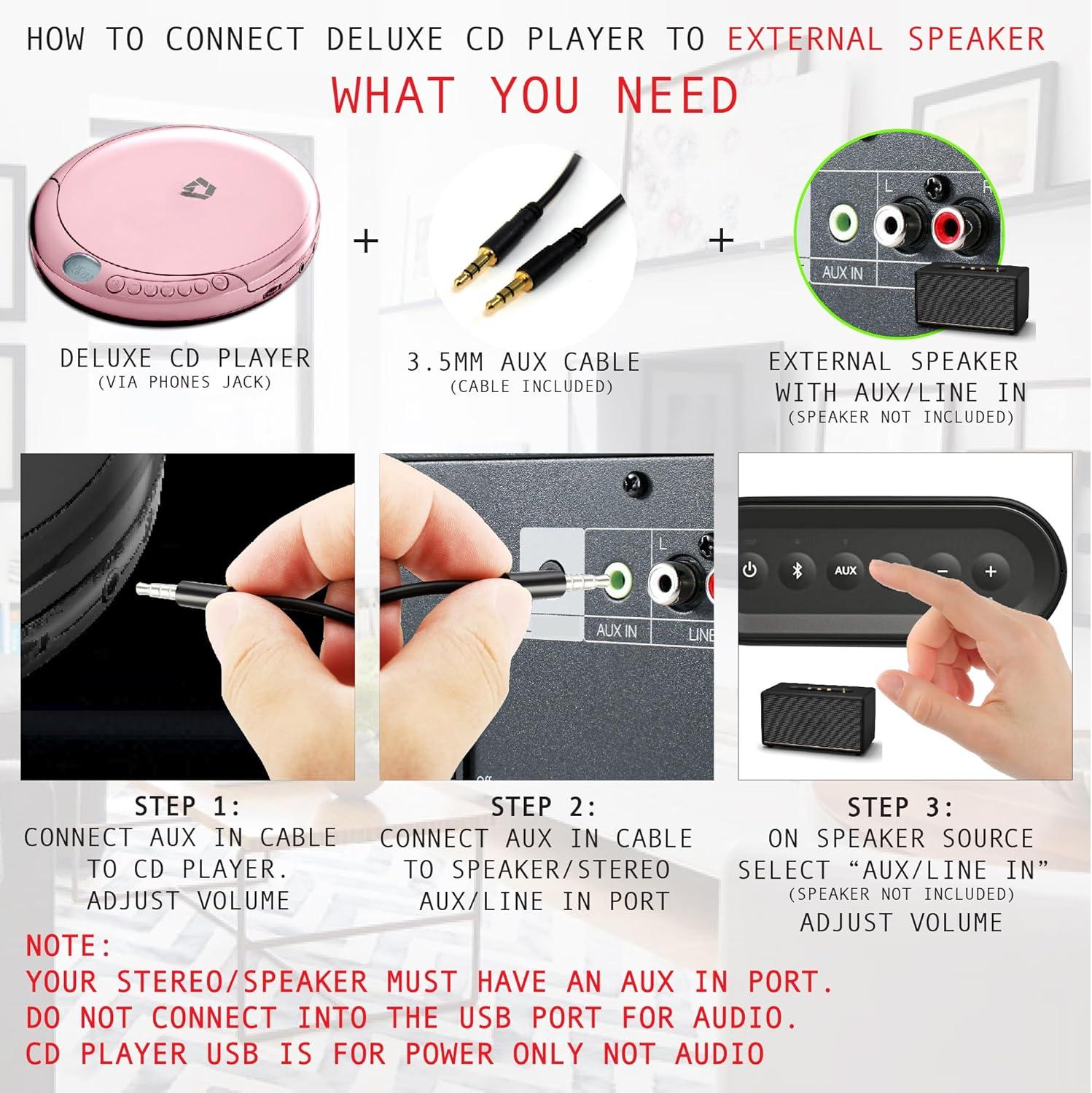 HOW TO CONNECT DELUXE CD PLAYER TO EXTERNAL SPEAKER

WHAT YOU NEED

+ +

L R

AUX IN

DELUXE CD PLAYER
(VIA PHONES JACK)

3.5MM AUX CABLE
(CABLE INCLUDED)

EXTERNAL SPEAKER WITH AUX/LINE IN
(SPEAKER NOT INCLUDED)

L

AUX IN

LINE

AUX

STEP 1:
CONNECT AUX IN CABLE TO CD PLAYER. ADJUST VOLUME

STEP 2:
CONNECT AUX IN CABLE TO SPEAKER/STEREO AUX/LINE IN PORT

STEP 3:
ON SPEAKER SOURCE SELECT "AUX/LINE IN"
(SPEAKER NOT INCLUDED)
ADJUST VOLUME

NOTE:
YOUR STEREO/SPEAKER MUST HAVE AN AUX IN PORT.
DO NOT CONNECT INTO THE USB PORT FOR AUDIO.
CD PLAYER USB IS FOR POWER ONLY NOT AUDIO