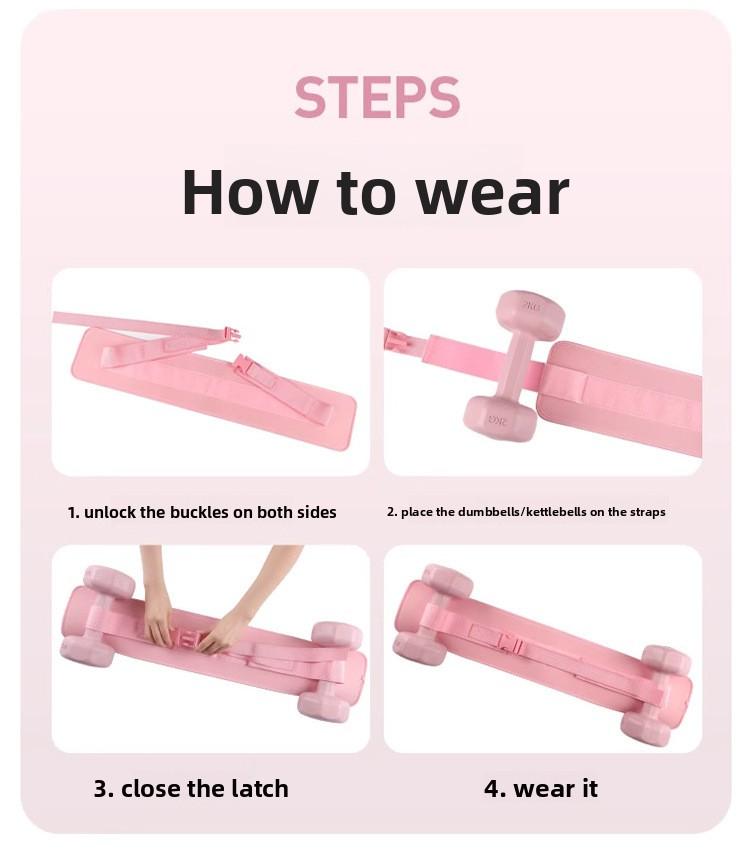 STEPS

How to wear

2KG

2KG

1. unlock the buckles on both sides

2. place the dumbbells/kettlebells on the straps

3. close the latch

4. wear it