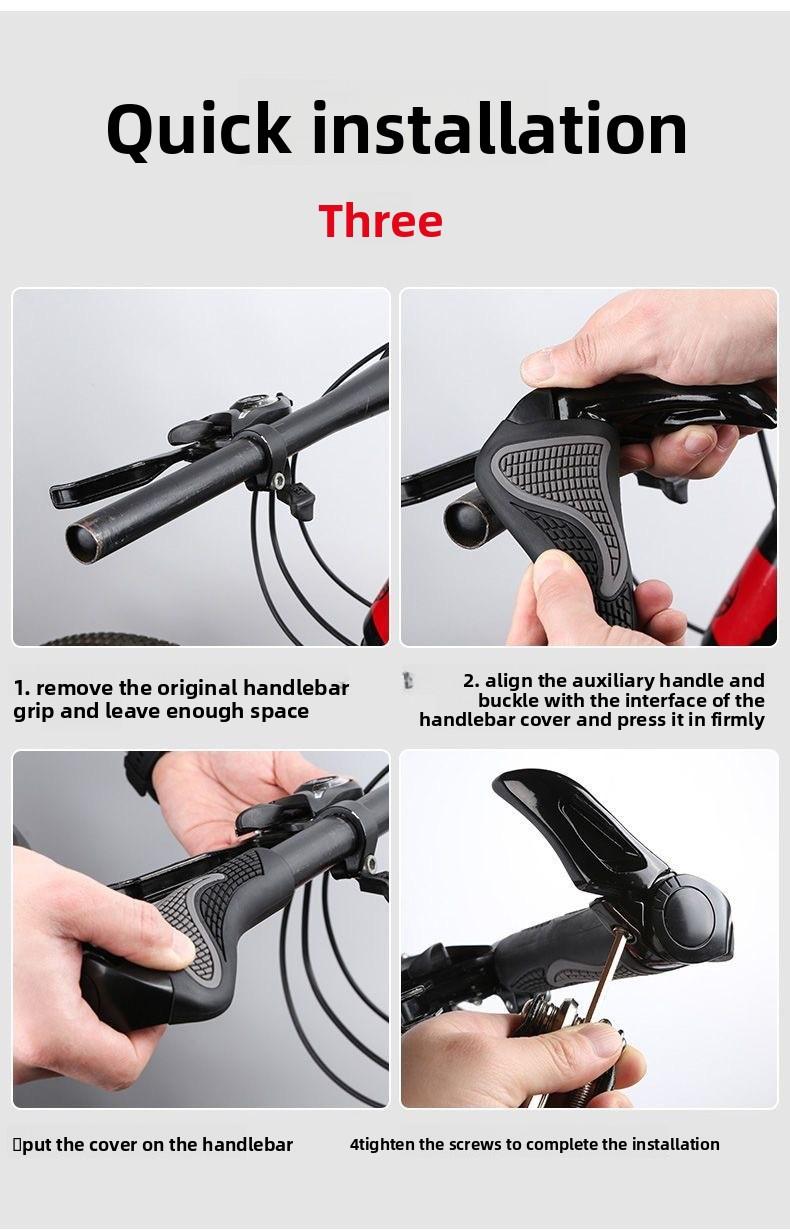 Quick installation

Three

1. remove the original handlebar grip and leave enough space

2. align the auxiliary handle and buckle with the interface of the handlebar cover and press it in firmly

put the cover on the handlebar

4tighten the screws to complete the installation