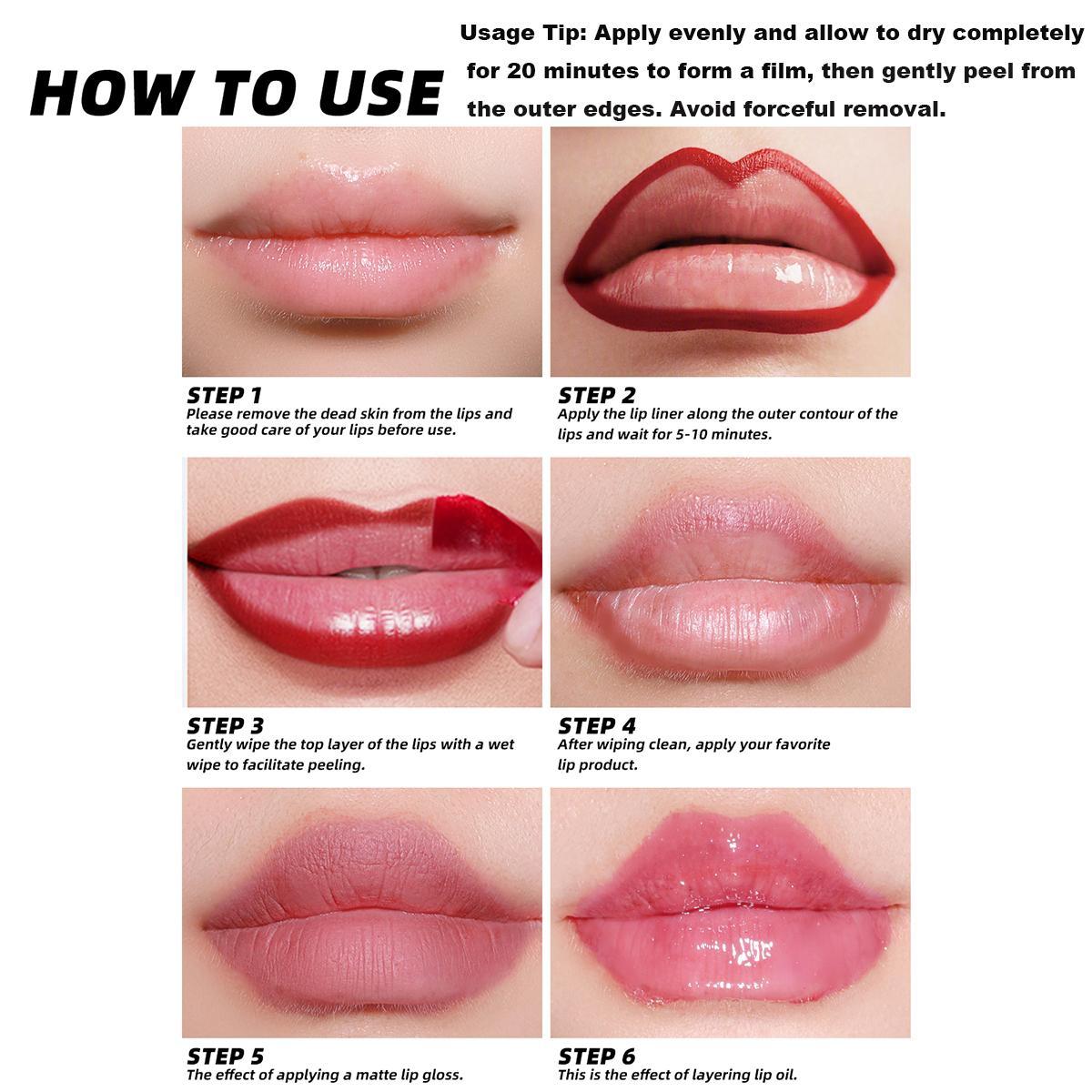 HOW TO USE

Usage Tip: Apply evenly and allow to dry completely for 20 minutes to form a film, then gently peel from the outer edges. Avoid forceful removal.

STEP 1
Please remove the dead skin from the lips and take good care of your lips before use.

STEP 2
Apply the lip liner along the outer contour of the lips and wait for 5-10 minutes.

STEP 3
Gently wipe the top layer of the lips with a wet wipe to facilitate peeling.

STEP 4
After wiping clean, apply your favorite lip product.

STEP 5
The effect of applying a matte lip gloss.

STEP 6
This is the effect of layering lip oil.