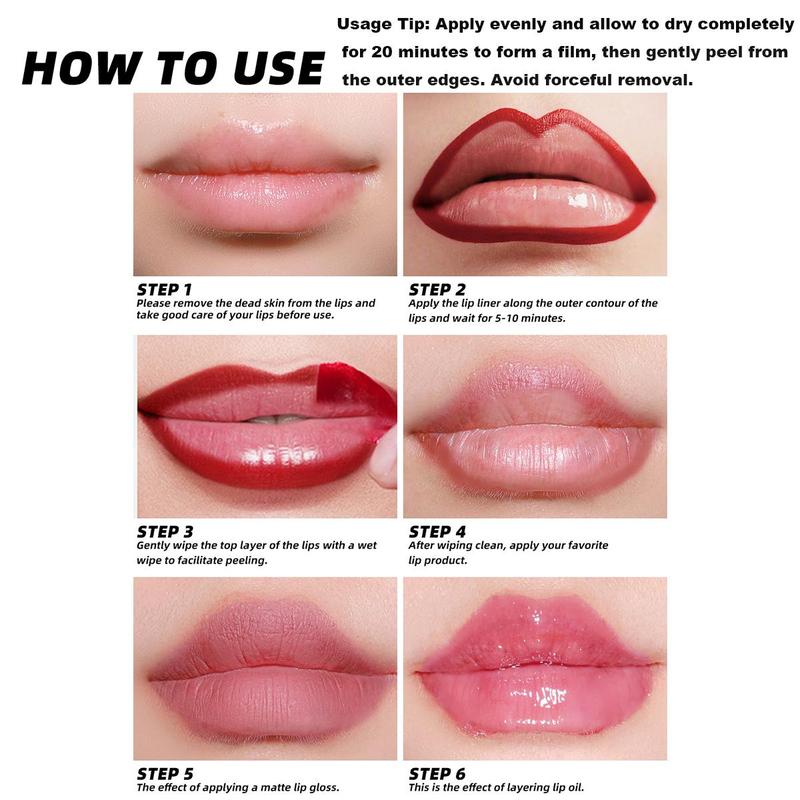 HOW TO USE

Usage Tip: Apply evenly and allow to dry completely for 20 minutes to form a film, then gently peel from the outer edges. Avoid forceful removal.

STEP 1
Please remove the dead skin from the lips and take good care of your lips before use.

STEP 2
Apply the lip liner along the outer contour of the lips and wait for 5-10 minutes.

STEP 3
Gently wipe the top layer of the lips with a wet wipe to facilitate peeling.

STEP 4
After wiping clean, apply your favorite lip product.

STEP 5
The effect of applying a matte lip gloss.

STEP 6
This is the effect of layering lip oil.