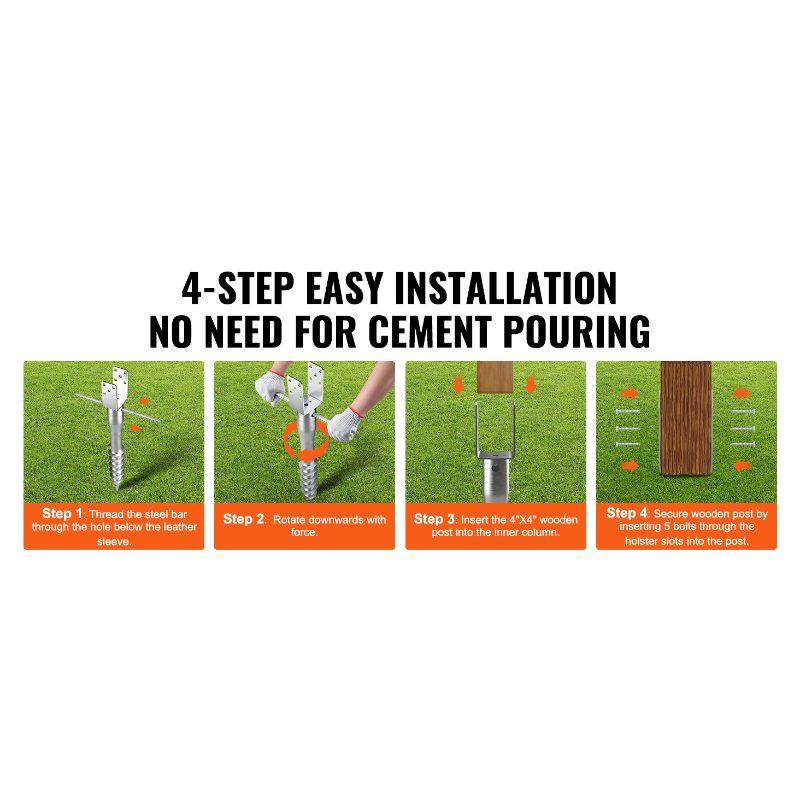 4-STEP EASY INSTALLATION
NO NEED FOR CEMENT POURING

Step 1: Thread the steel bar through the hole below the leather sleeve.

Step 2: Rotate downwards with force.

Step 3: Insert the 4"X4" wooden post into the inner column.

Step 4: Secure wooden post by inserting 5 bolts through the holster slots into the post.