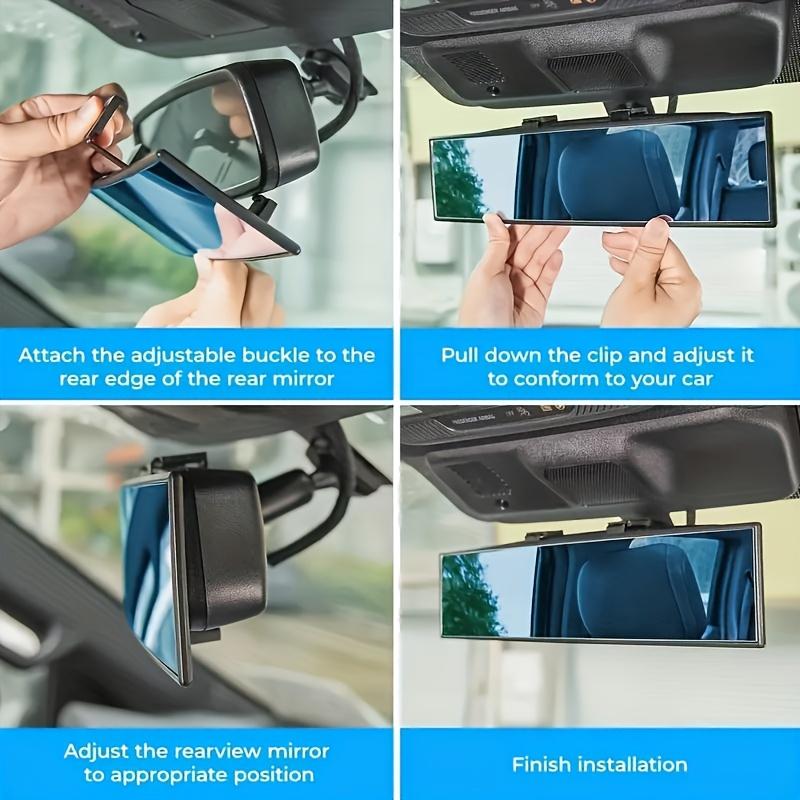 Attach the adjustable buckle to the rear edge of the rear mirror

Pull down the clip and adjust it to conform to your car

Adjust the rearview mirror to appropriate position

Finish installation