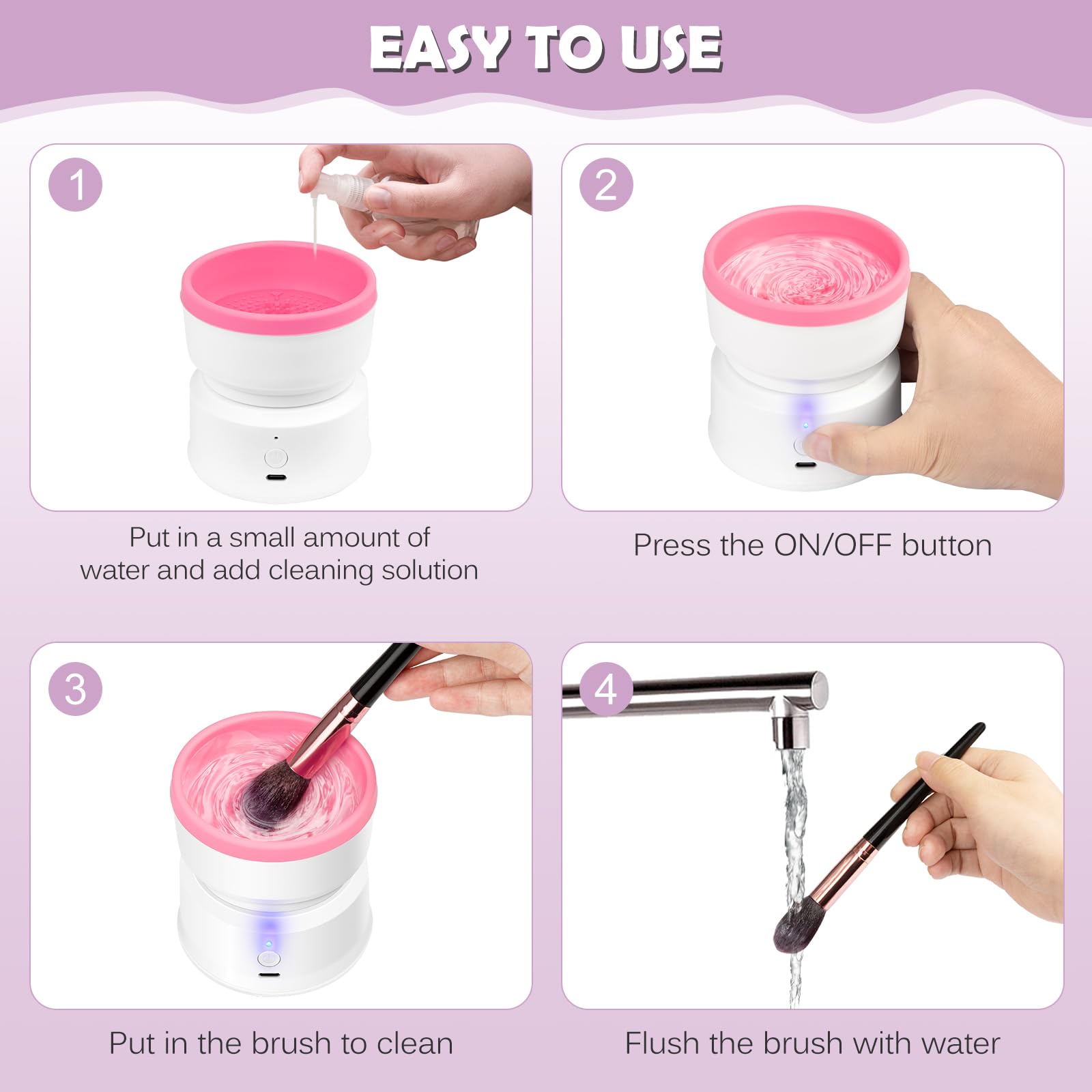 EASY TO USE

1

Put in a small amount of water and add cleaning solution

2

Press the ON/OFF button

3

Put in the brush to clean

4

Flush the brush with water