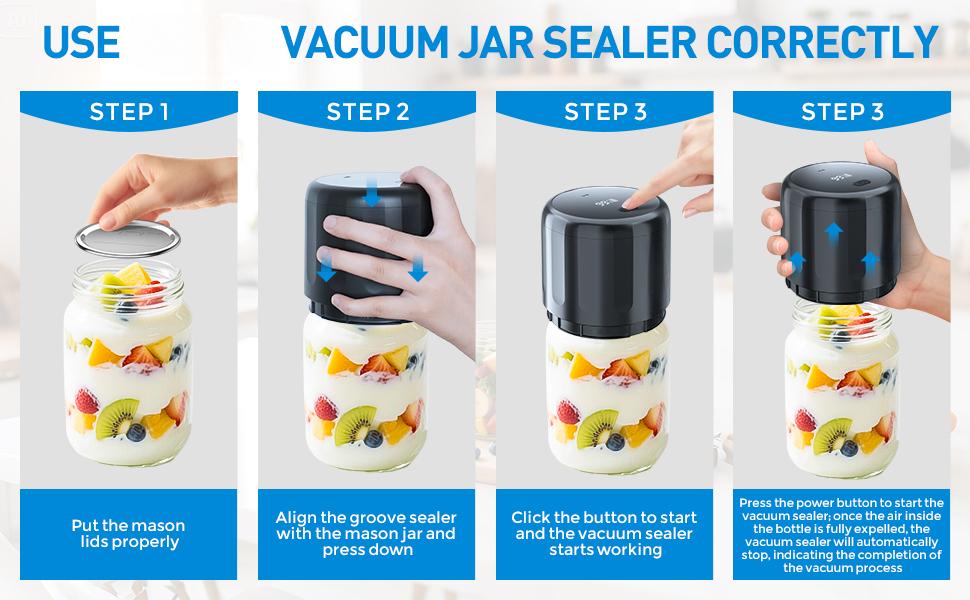 USE VACUUM JAR SEALER CORRECTLY

STEP 1

Put the mason lids properly

STEP 2

Align the groove sealer with the mason jar and press down

STEP 3

Click the button to start and the vacuum sealer starts working

STEP 3

Press the power button to start the vacuum sealer; once the air inside the bottle is fully expelled, the vacuum sealer will automatically stop, indicating the completion of the vacuum process