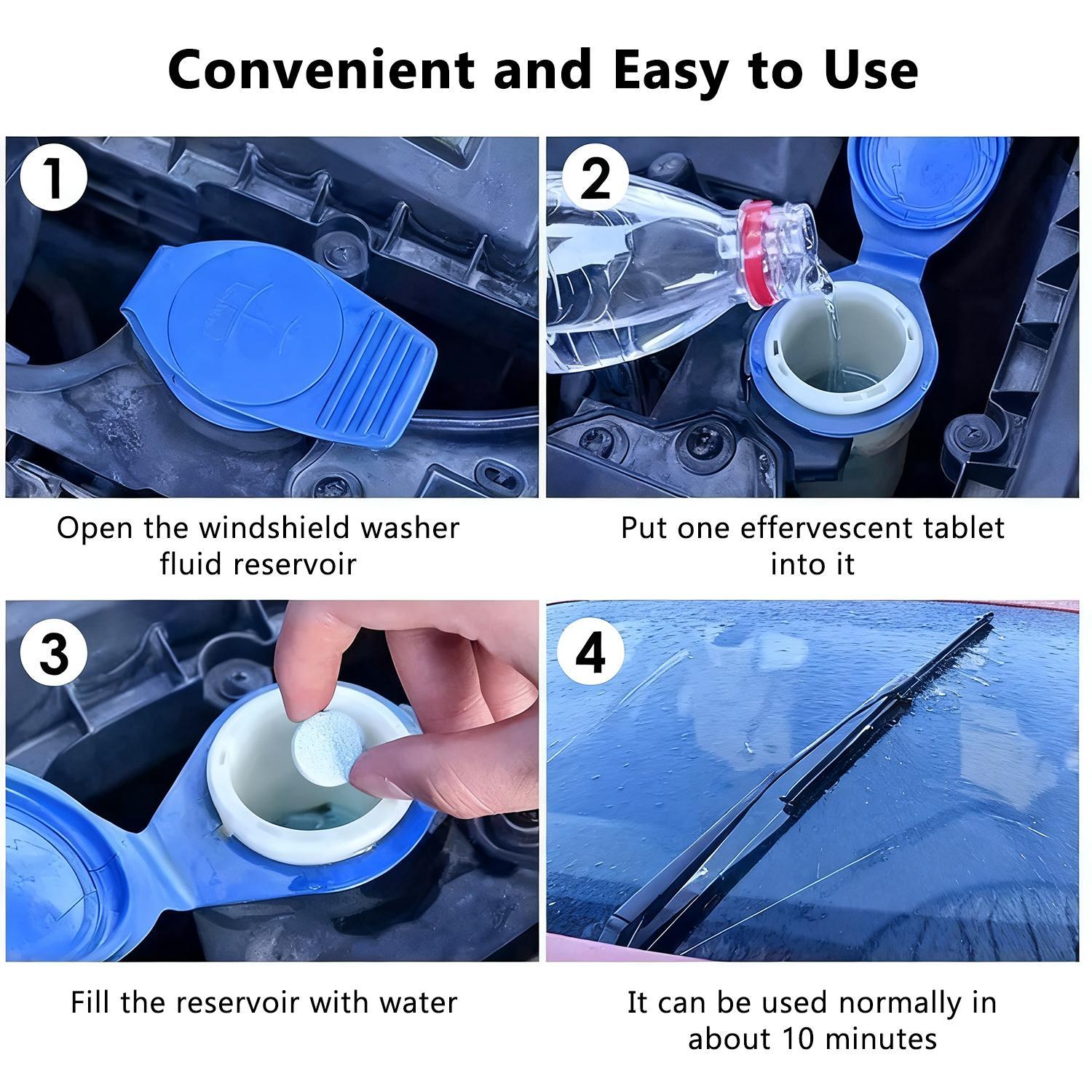 Convenient and Easy to Use

1

Open the windshield washer fluid reservoir

2

Put one effervescent tablet into it

3

Fill the reservoir with water

4

It can be used normally in about 10 minutes