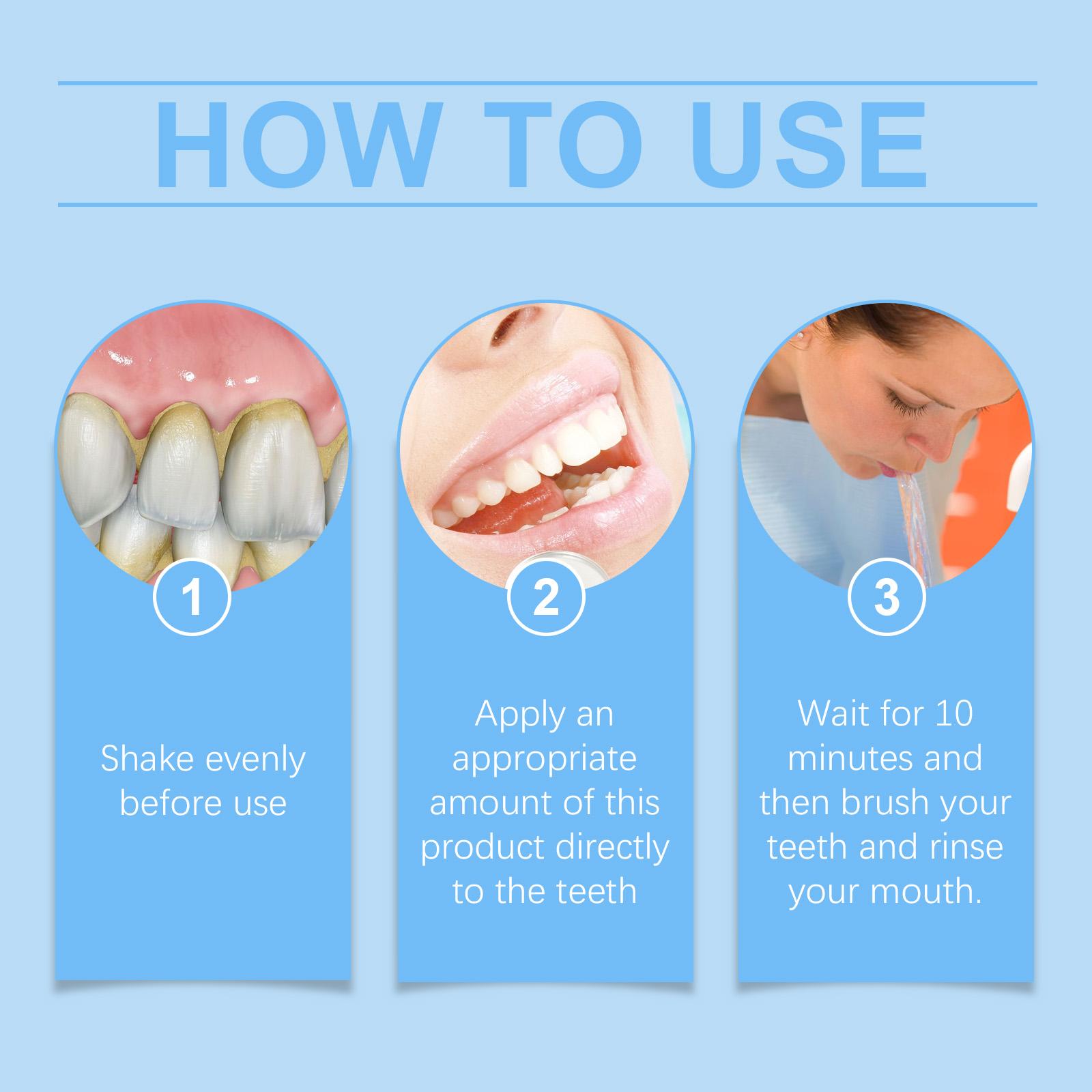 HOW TO USE

1

Shake evenly before use

2

Apply an appropriate amount of this product directly to the teeth

3

Wait for 10 minutes and then brush your teeth and rinse your mouth.