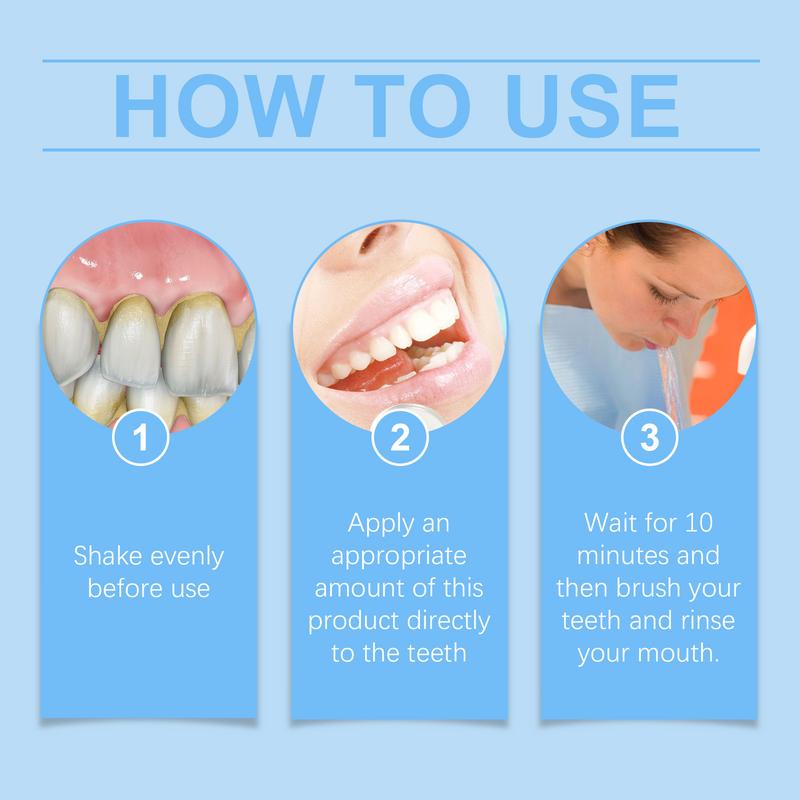 HOW TO USE

1

Shake evenly before use

2

Apply an appropriate amount of this product directly to the teeth

3

Wait for 10 minutes and then brush your teeth and rinse your mouth.