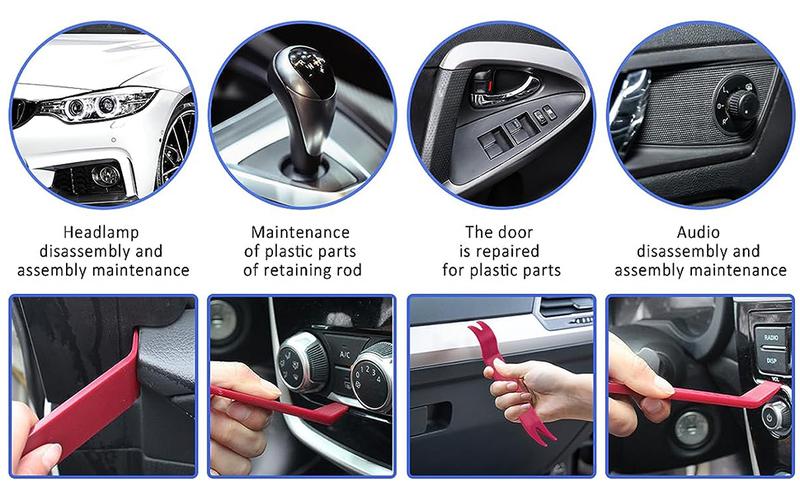 Headlamp disassembly and assembly maintenance

Maintenance of plastic parts of retaining rod

The door is repaired for plastic parts

Audio disassembly and assembly maintenance

A/C

RADIO

DISP