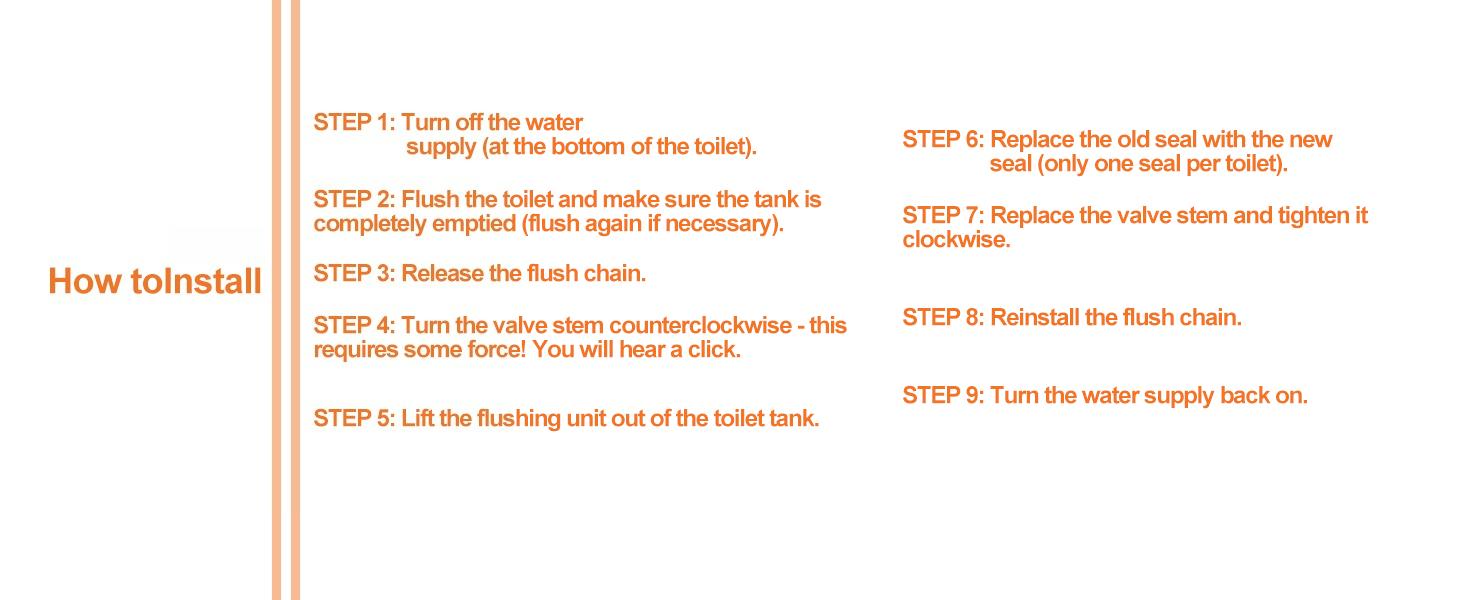 How toInstall

STEP 1: Turn off the water supply (at the bottom of the toilet).

STEP 2: Flush the toilet and make sure the tank is completely emptied (flush again if necessary).

STEP 3: Release the flush chain.

STEP 4: Turn the valve stem counterclockwise - this requires some force! You will hear a click.

STEP 5: Lift the flushing unit out of the toilet tank.

STEP 6: Replace the old seal with the new seal (only one seal per toilet).

STEP 7: Replace the valve stem and tighten it clockwise.

STEP 8: Reinstall the flush chain.

STEP 9: Turn the water supply back on.