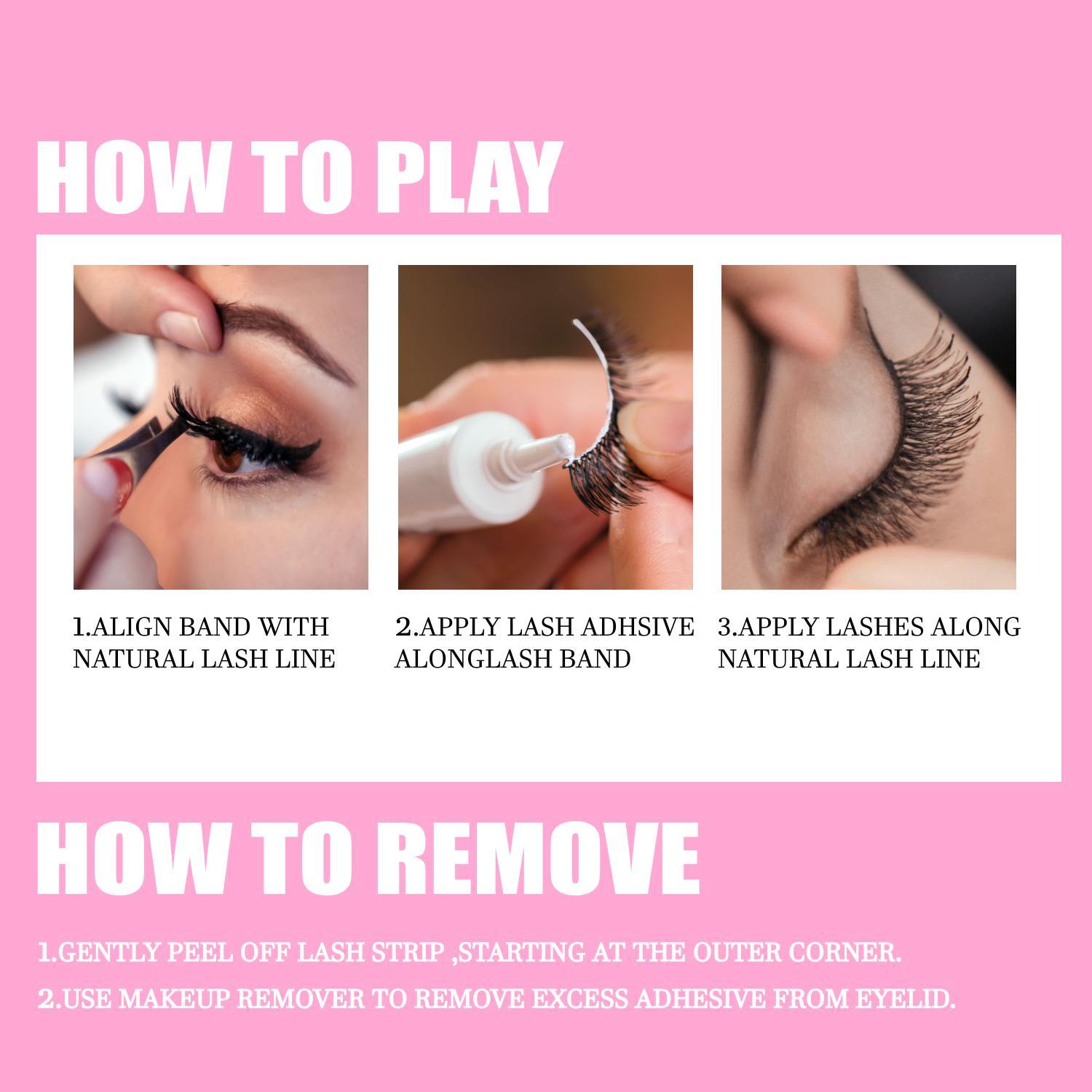 HOW TO PLAY

1.ALIGN BAND WITH NATURAL LASH LINE

2.APPLY LASH ADHSIVE ALONGLASH BAND

3.APPLY LASHES ALONG NATURAL LASH LINE

HOW TO REMOVE

1.GENTLY PEEL OFF LASH STRIP ,STARTING AT THE OUTER CORNER.

2.USE MAKEUP REMOVER TO REMOVE EXCESS ADHESIVE FROM EYELID.