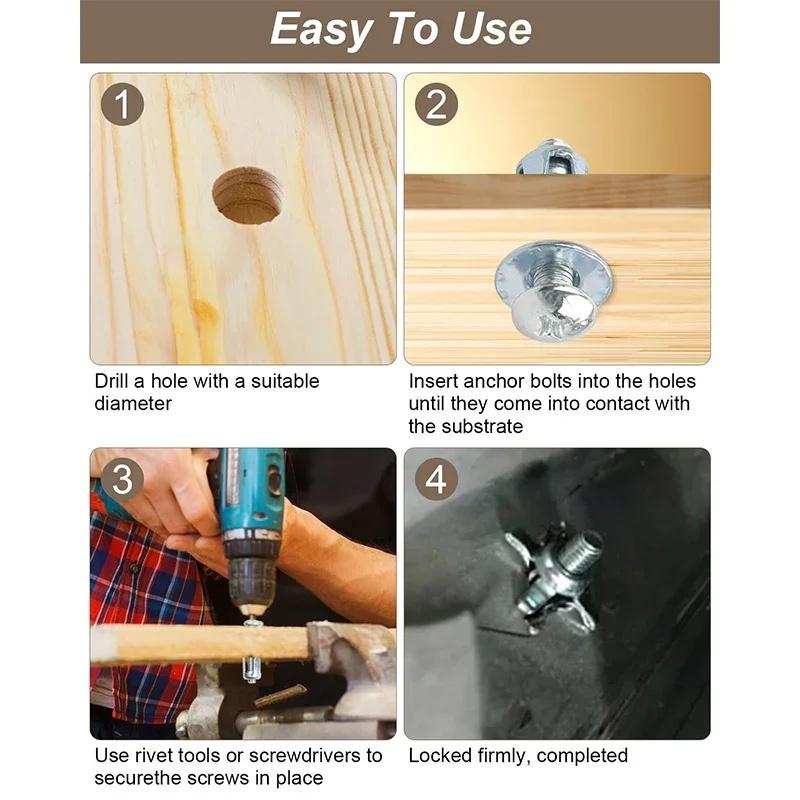 Easy To Use

1

Drill a hole with a suitable diameter

2

Insert anchor bolts into the holes until they come into contact with the substrate

3

Use rivet tools or screwdrivers to securethe screws in place

4

Locked firmly, completed