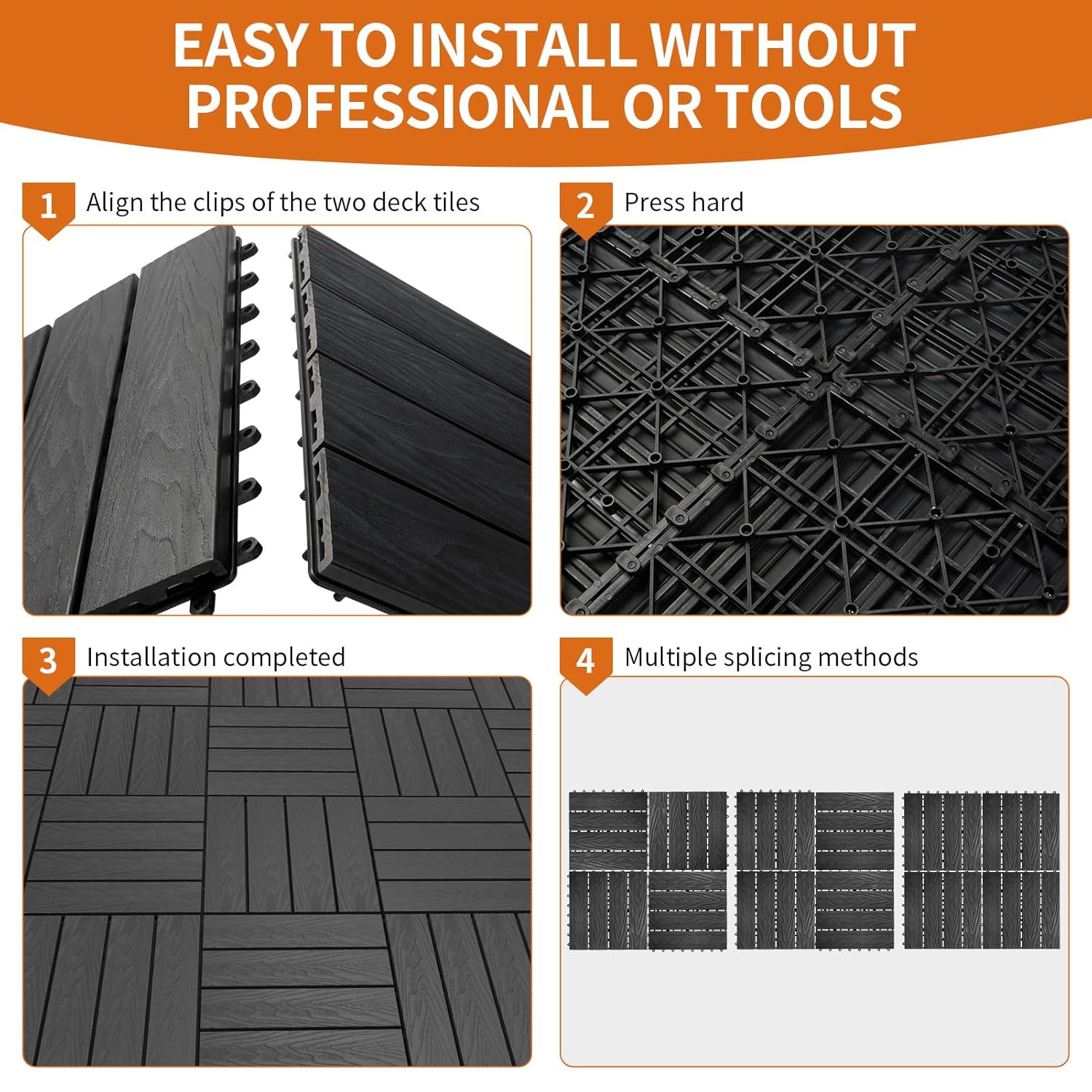 EASY TO INSTALL WITHOUT PROFESSIONAL OR TOOLS

1 Align the clips of the two deck tiles

2 Press hard

3 Installation completed

4 Multiple splicing methods