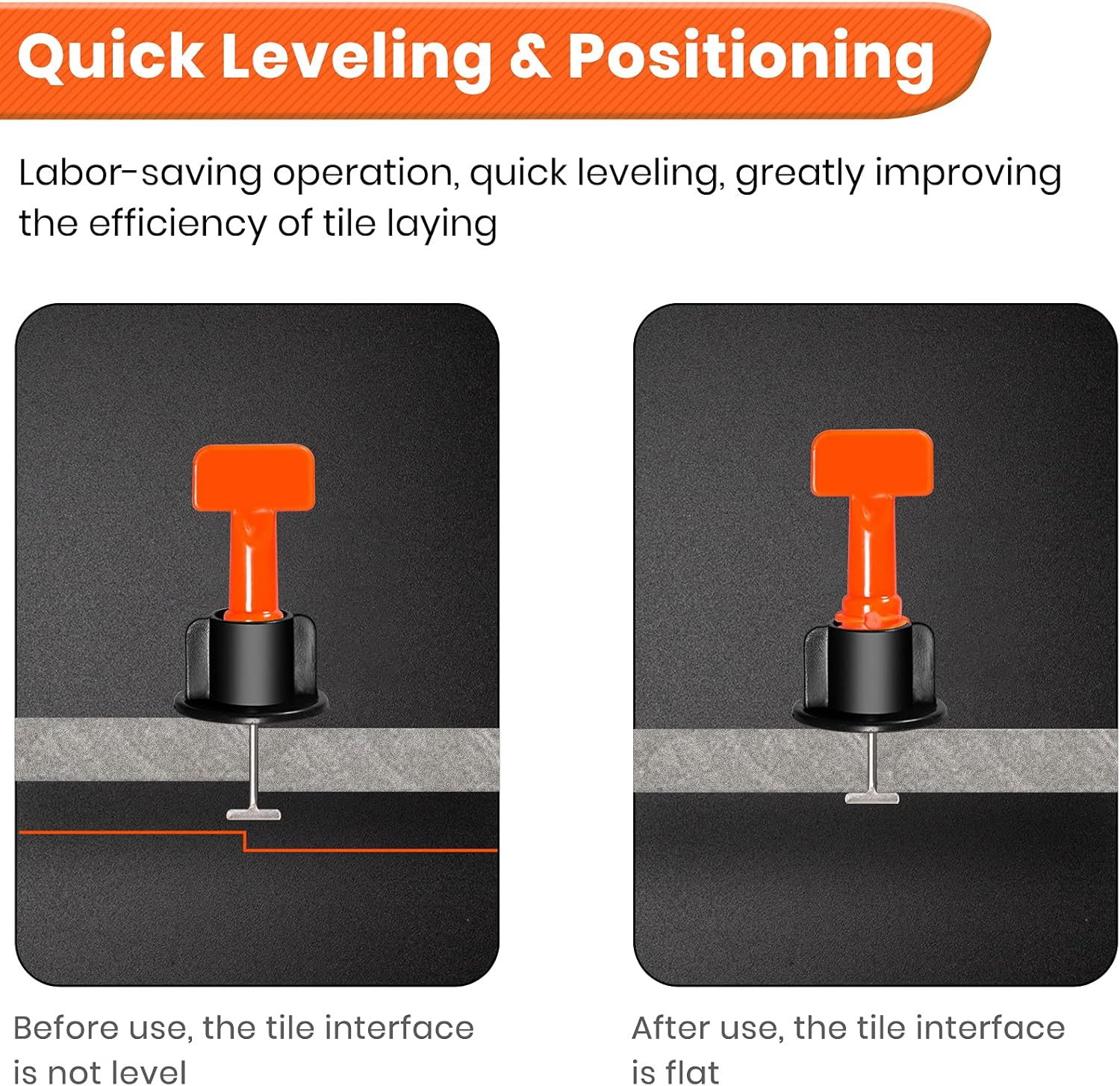 Quick Leveling & Positioning

Labor-saving operation, quick leveling, greatly improving the efficiency of tile laying

Before use, the tile interface is not level

After use, the tile interface is flat