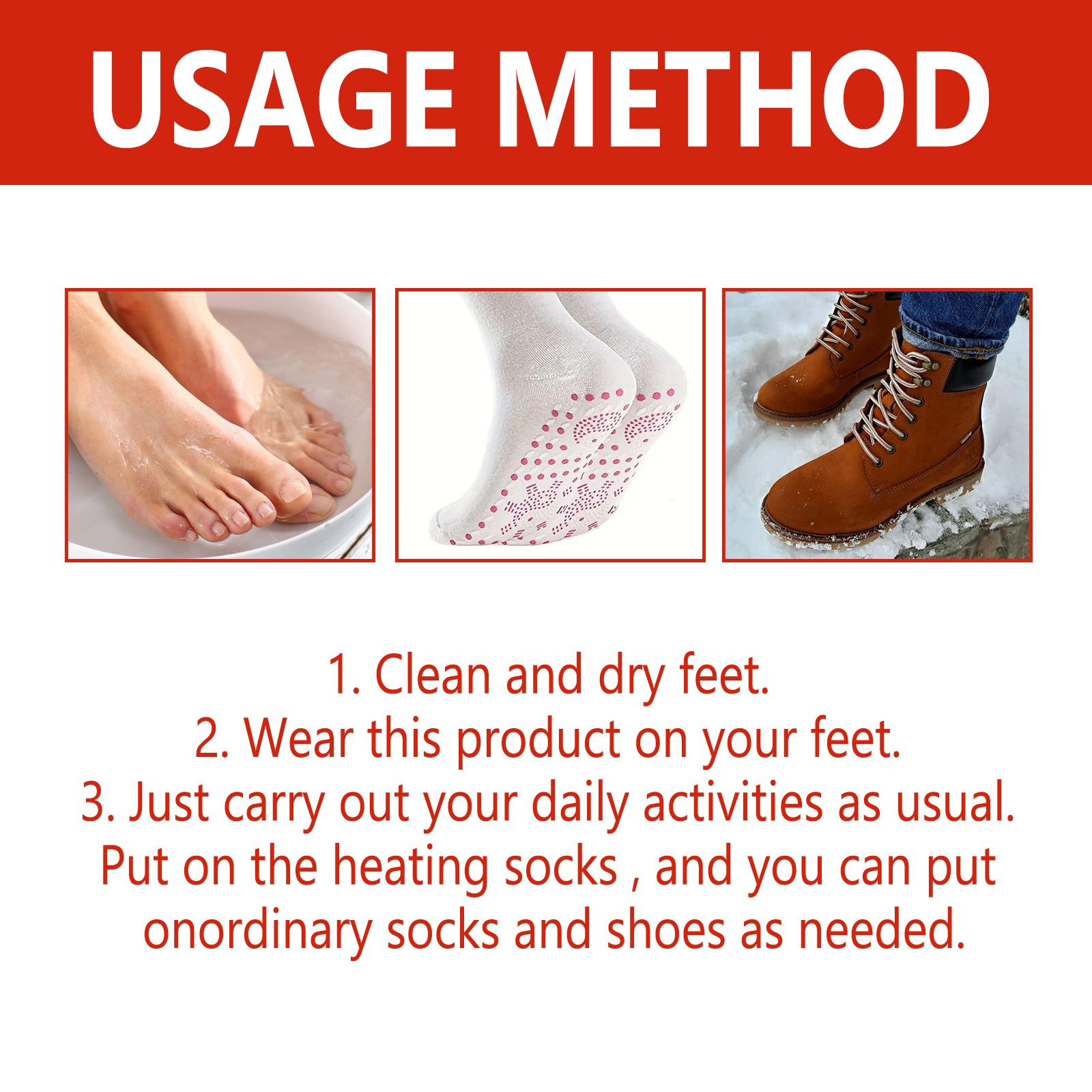 USAGE METHOD

1. Clean and dry feet.
2. Wear this product on your feet.
3. Just carry out your daily activities as usual.
Put on the heating socks , and you can put onordinary socks and shoes as needed.