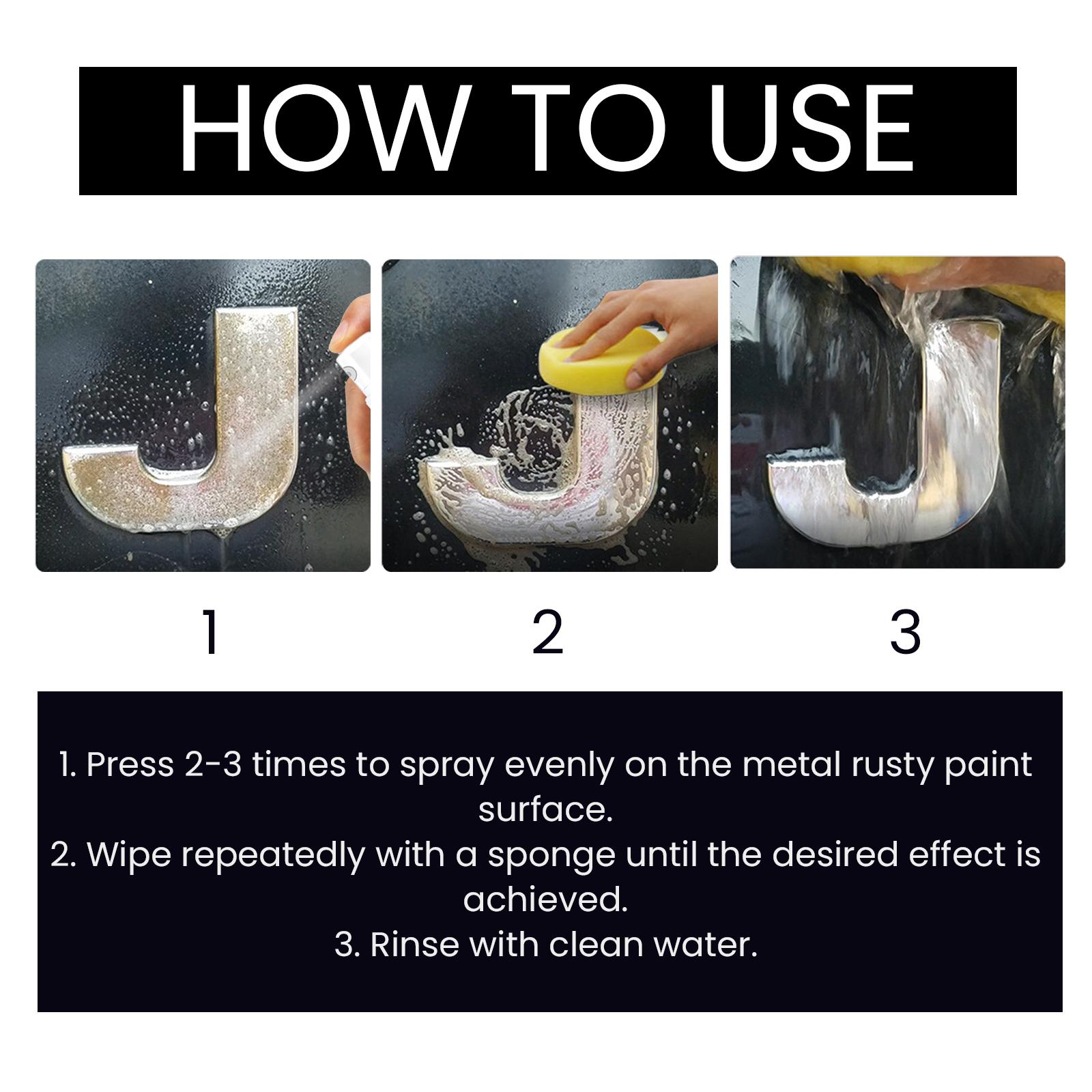 HOW TO USE

1

2

3

1. Press 2-3 times to spray evenly on the metal rusty paint surface.
2. Wipe repeatedly with a sponge until the desired effect is achieved.
3. Rinse with clean water.