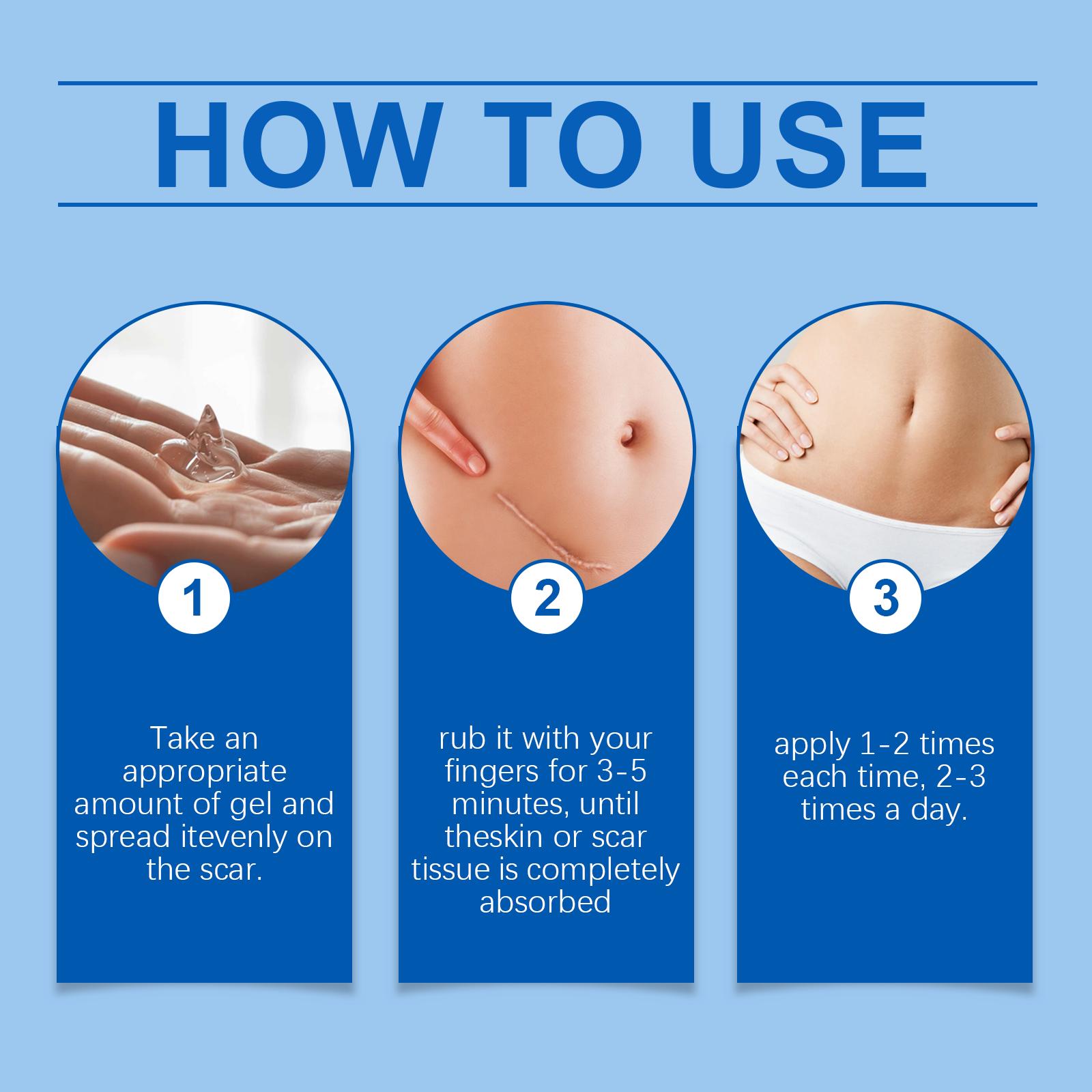 HOW TO USE

1

Take an appropriate amount of gel and spread itevenly on the scar.

2

rub it with your fingers for 3-5 minutes, until theskin or scar tissue is completely absorbed

3

apply 1-2 times each time, 2-3 times a day.